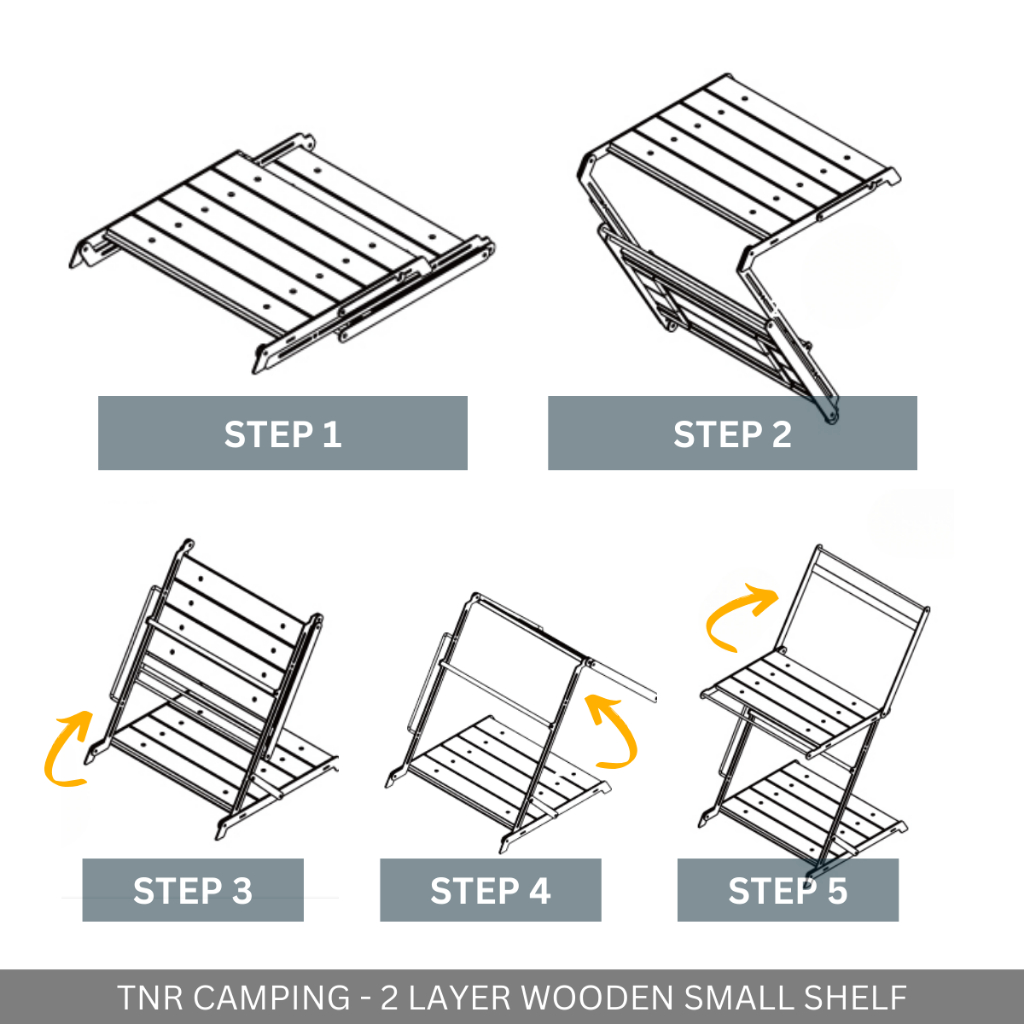 STEP 1

STEP 2

STEP 3

STEP 4

STEP 5

TNR CAMPING - 2 LAYER WOODEN SMALL SHELF