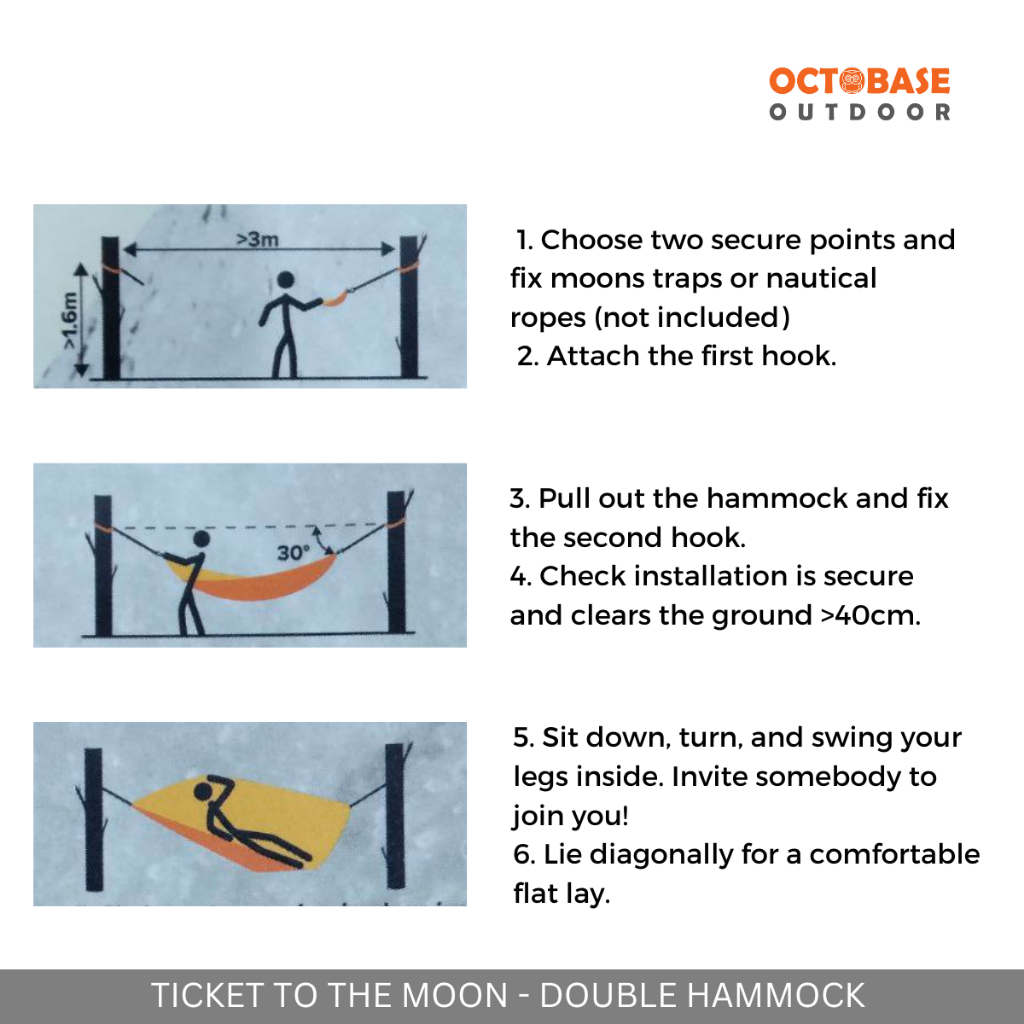 OCTOBASE
OUTDOOR

>3m

>1.6m

1. Choose two secure points and fix moons traps or nautical ropes (not included)
2. Attach the first hook.

30°

3. Pull out the hammock and fix the second hook.
4. Check installation is secure and clears the ground >40cm.

5. Sit down, turn, and swing your legs inside. Invite somebody to join you!
6. Lie diagonally for a comfortable flat lay.

TICKET TO THE MOON - DOUBLE HAMMOCK