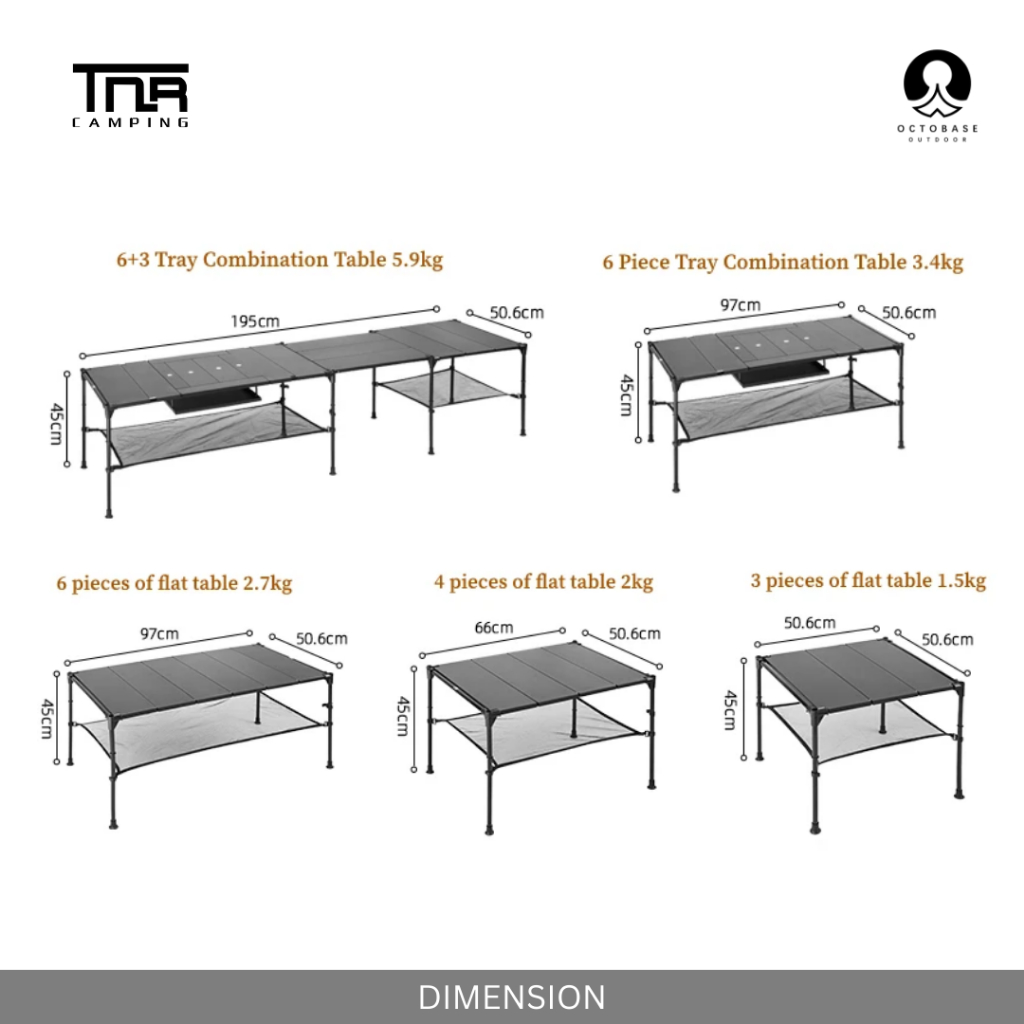 TNR CAMPING

OCTOBASE OUTDOOR

6+3 Tray Combination Table 5.9kg

195cm

50.6cm

45cm

6 Piece Tray Combination Table 3.4kg

97cm

50.6cm

45cm

6 pieces of flat table 2.7kg

97cm

50.6cm

45cm

4 pieces of flat table 2kg

66cm

50.6cm

45cm

3 pieces of flat table 1.5kg

50.6cm

50.6cm

45cm

DIMENSION