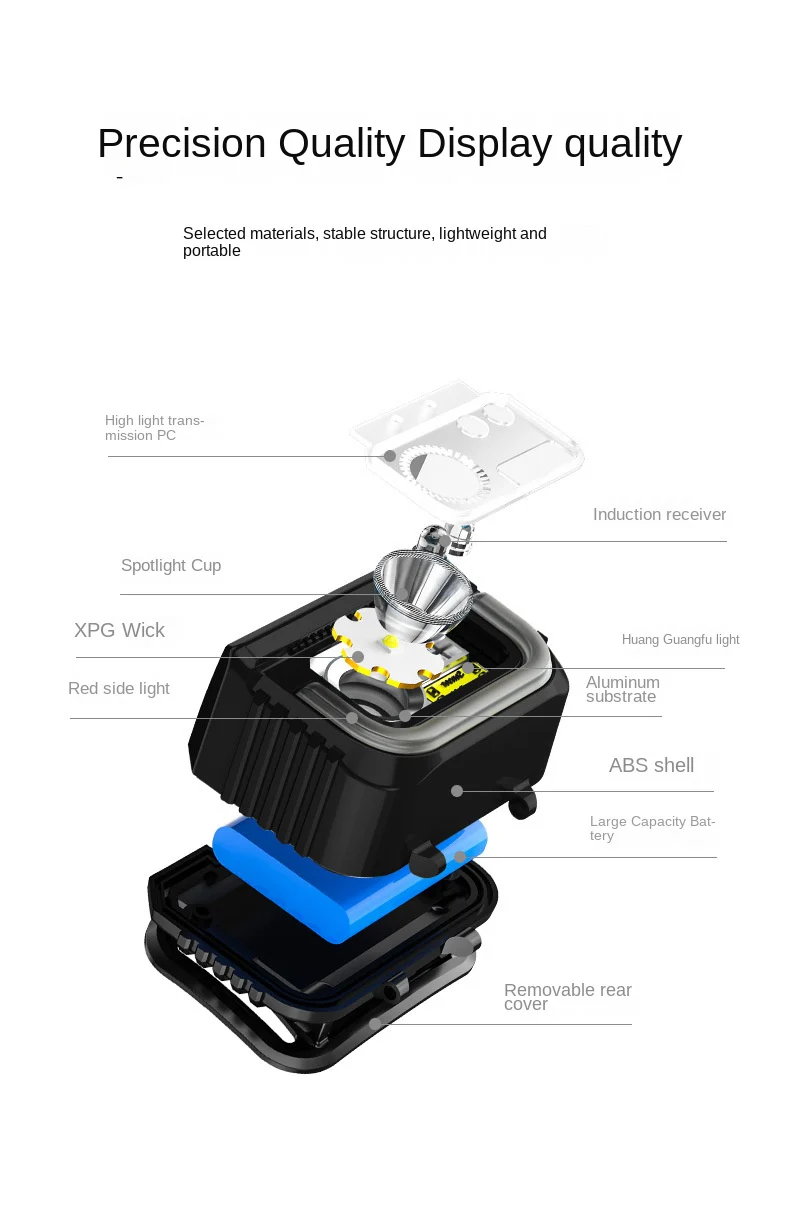 Precision Quality Display quality

Selected materials, stable structure, lightweight and portable

High light transmission PC

Induction receiver

Spotlight Cup

XPG Wick

Huang Guangfu light

Red side light

Aluminum substrate

ABS shell

Large Capacity Battery

Removable rear cover