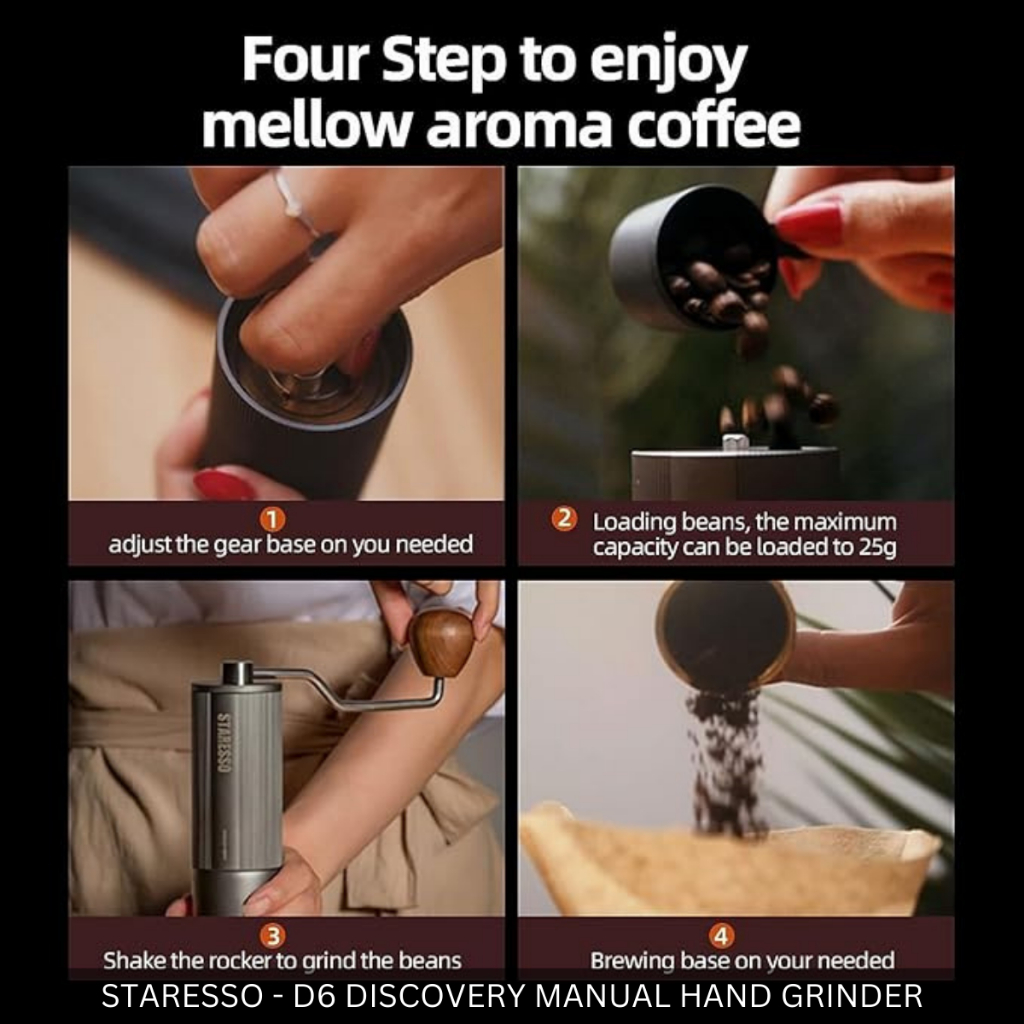 Four Step to enjoy mellow aroma coffee

1
adjust the gear base on you needed

2 Loading beans, the maximum capacity can be loaded to 25g

STARESSO

3
Shake the rocker to grind the beans

4
Brewing base on your needed

STARESSO - D6 DISCOVERY MANUAL HAND GRINDER