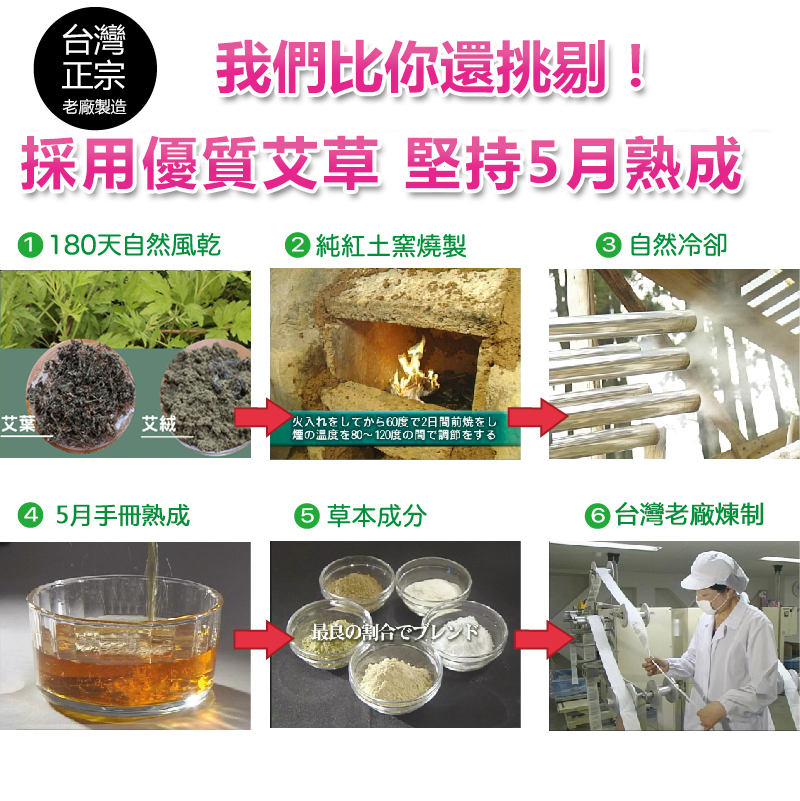 台灣
正宗
老廠製造

我們比你還挑剔！

採用優質艾草 堅持5月熟成

❶ 180天自然風乾

艾葉

艾絨

❷ 純紅土窯燒製

火入れをしてから60度で2日間前焼をし
煙の温度を80～120度の間で調節をする

❸ 自然冷卻

❹ 5月手冊熟成

❺ 草本成分

最良の割合でブレンド

❻ 台灣老廠煉制