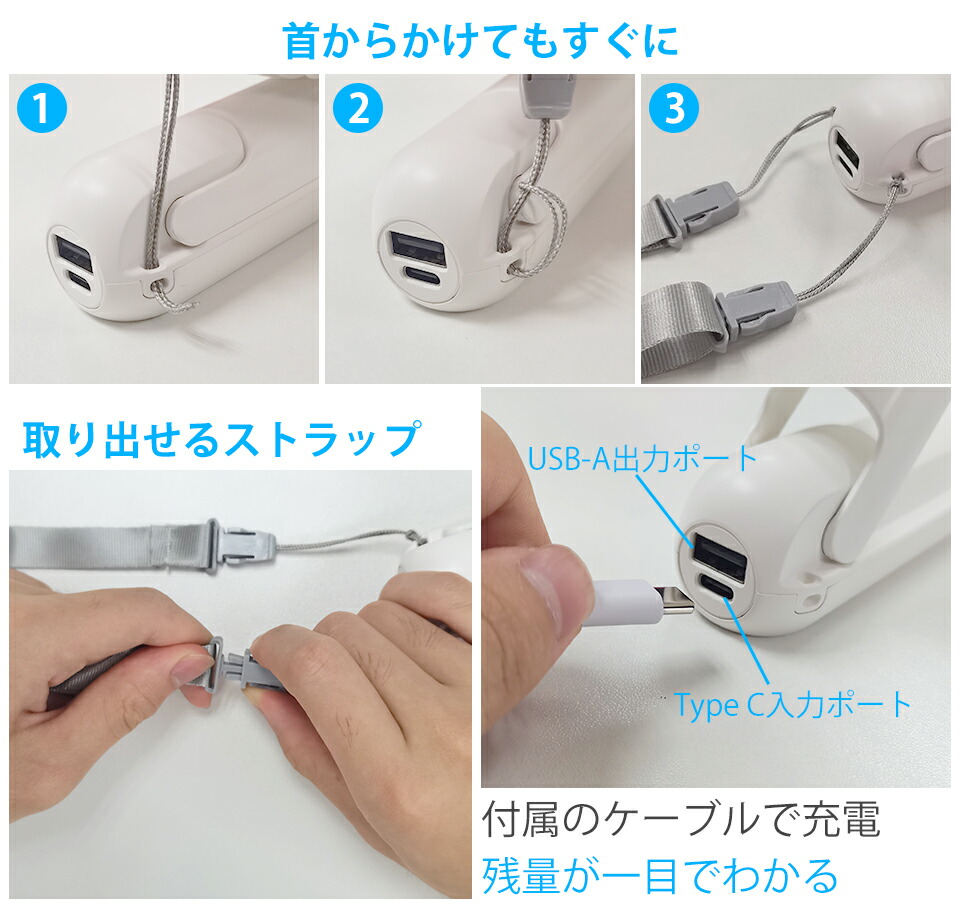 首からかけてもすぐに

1

2

3

取り出せるストラップ

USB-A出力ポート

Type C入力ポート

付属のケーブルで充電
残量が一目でわかる