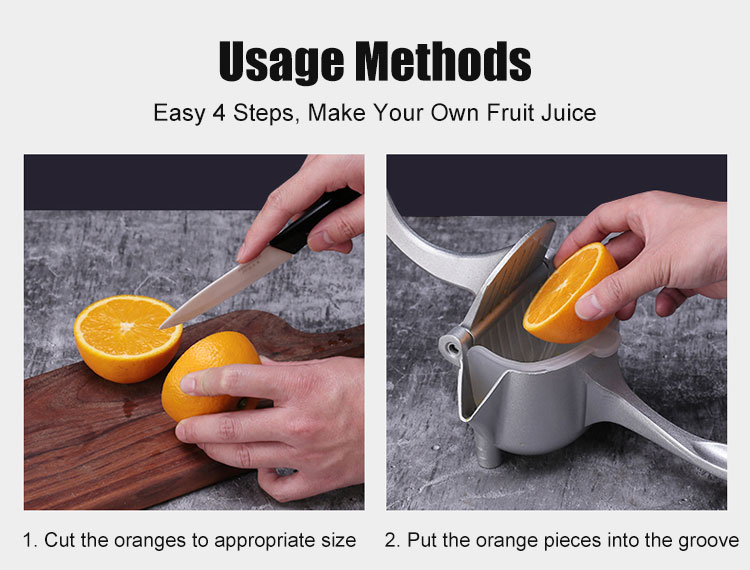 Usage Methods

Easy 4 Steps, Make Your Own Fruit Juice

1. Cut the oranges to appropriate size

2. Put the orange pieces into the groove