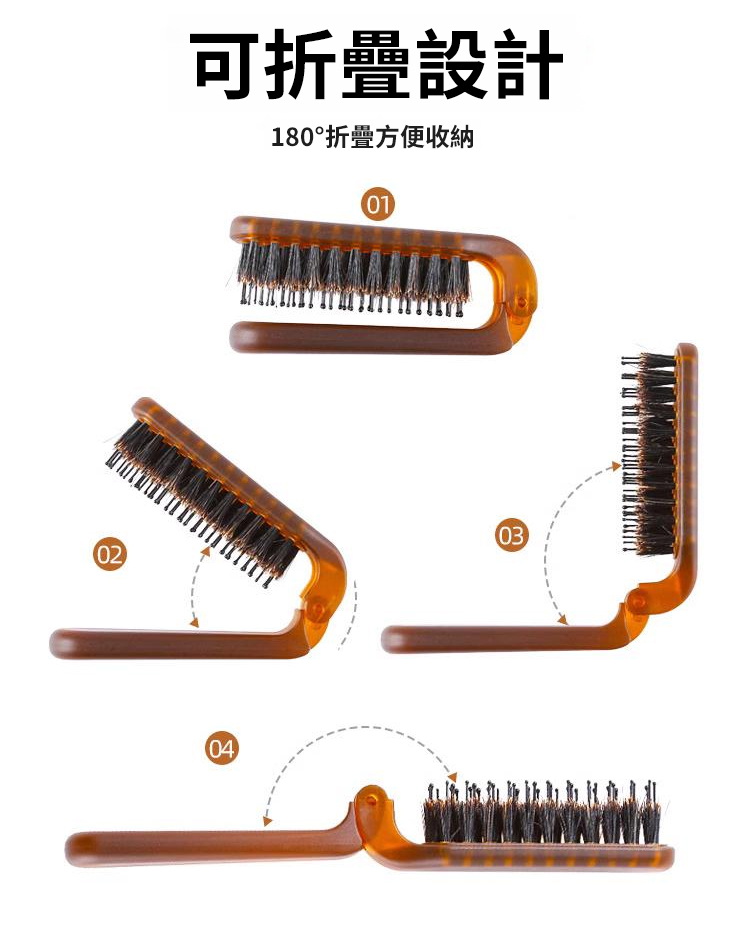 可折疊設計

180°折疊方便收納

01

02

03

04