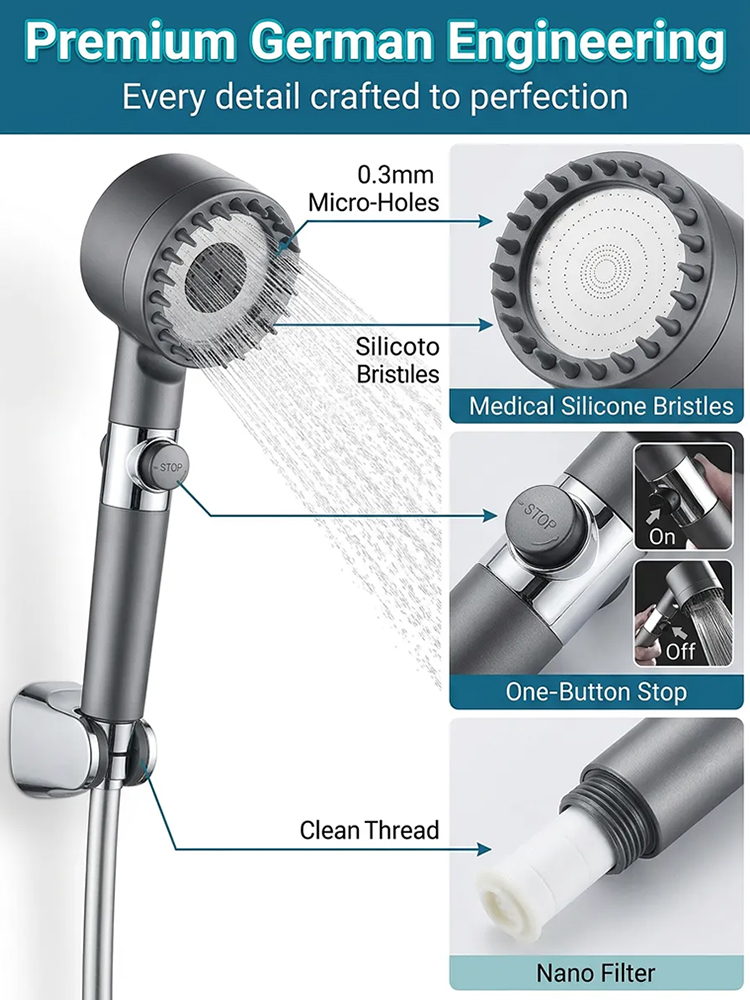 Premium German Engineering
Every detail crafted to perfection

0.3mm Micro-Holes

Silicoto Bristıles

Medical Silicone Bristles

STOP

STOP

On

Off

One-Button Stop

Clean Thread

Nano Filter