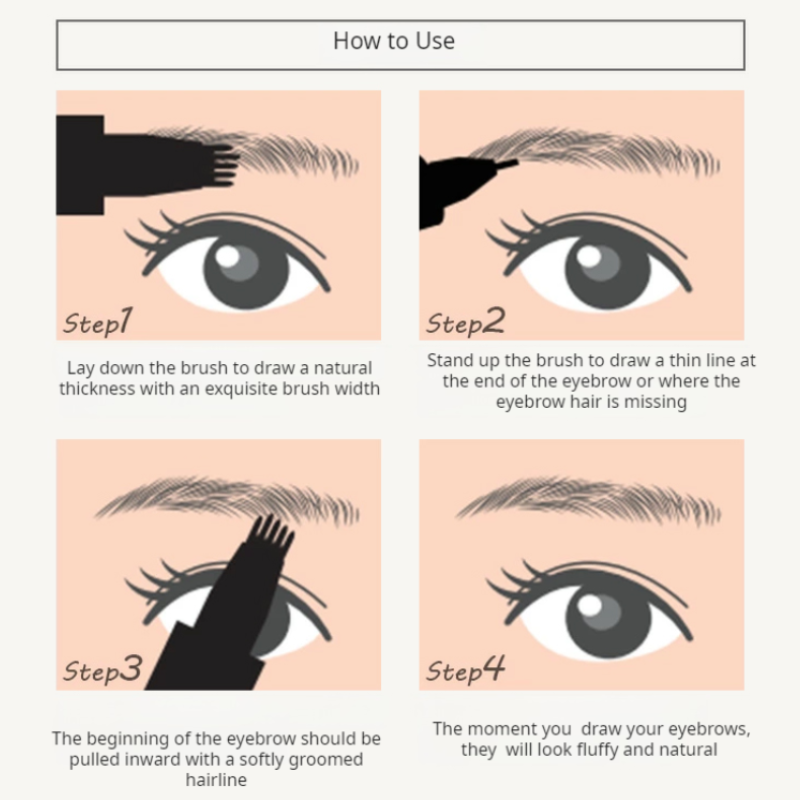 How to Use

Step1

Lay down the brush to draw a natural thickness with an exquisite brush width

Step2

Stand up the brush to draw a thin line at the end of the eyebrow or where the eyebrow hair is missing

Step3

The beginning of the eyebrow should be pulled inward with a softly groomed hairline

Step4

The moment you draw your eyebrows, they will look fluffy and natural