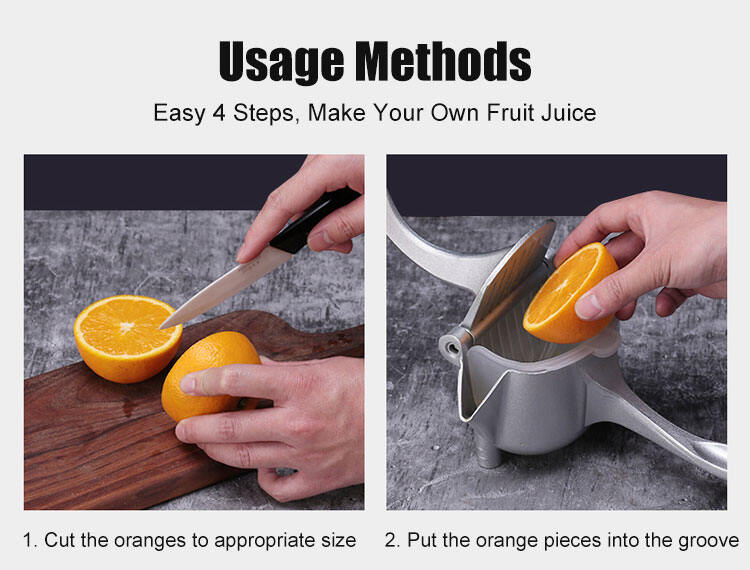 Usage Methods

Easy 4 Steps, Make Your Own Fruit Juice

1. Cut the oranges to appropriate size

2. Put the orange pieces into the groove