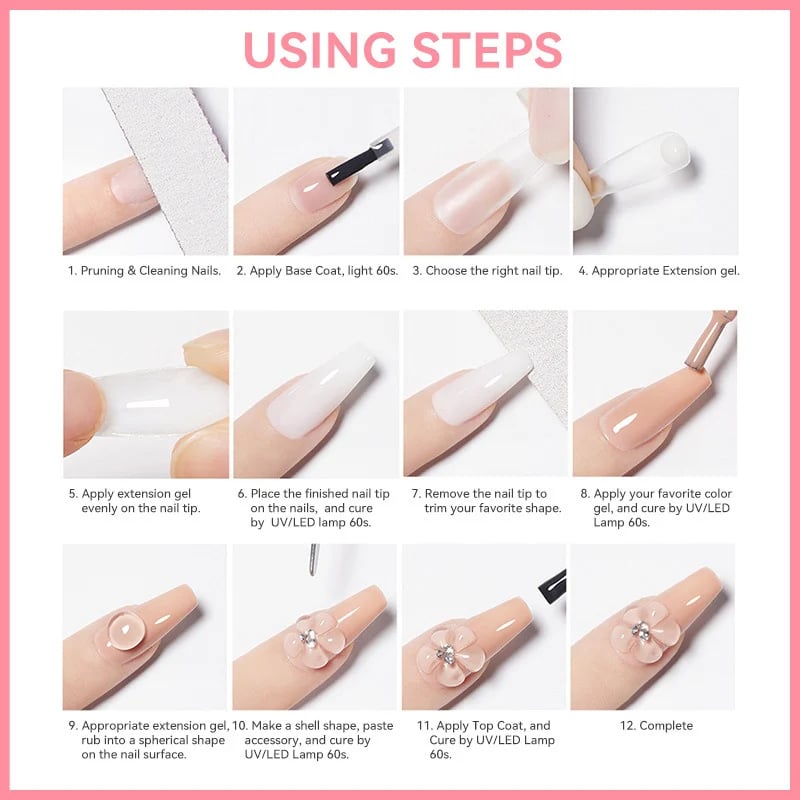 USING STEPS

1. Pruning & Cleaning Nails.

2. Apply Base Coat, light 60s.

3. Choose the right nail tip.

4. Appropriate Extension gel.

5. Apply extension gel evenly on the nail tip.

6. Place the finished nail tip on the nails, and cure by UV/LED lamp 60s.

7. Remove the nail tip to trim your favorite shape.

8. Apply your favorite color gel, and cure by UV/LED Lamp 60s.

9. Appropriate extension gel, rub into a spherical shape on the nail surface.

10. Make a shell shape, paste accessory, and cure by UV/LED Lamp 60s.

11. Apply Top Coat, and Cure by UV/LED Lamp 60s.

12. Complete