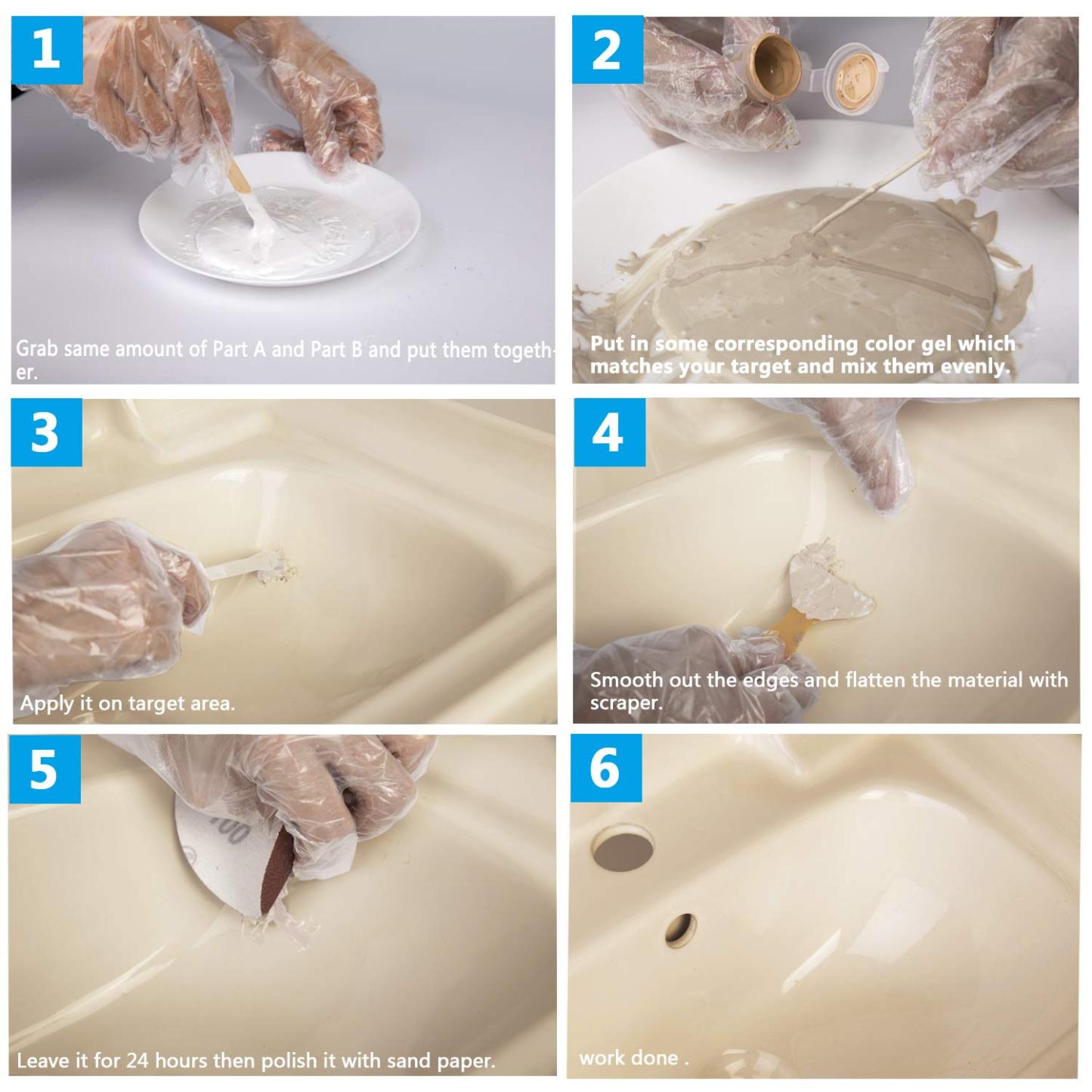 1

Grab same amount of Part A and Part B and put them together.

2

Put in some corresponding color gel which matches your target and mix them evenly.

3

Apply it on target area.

4

Smooth out the edges and flatten the material with scraper.

5

100

Leave it for 24 hours then polish it with sand paper.

6

work done .