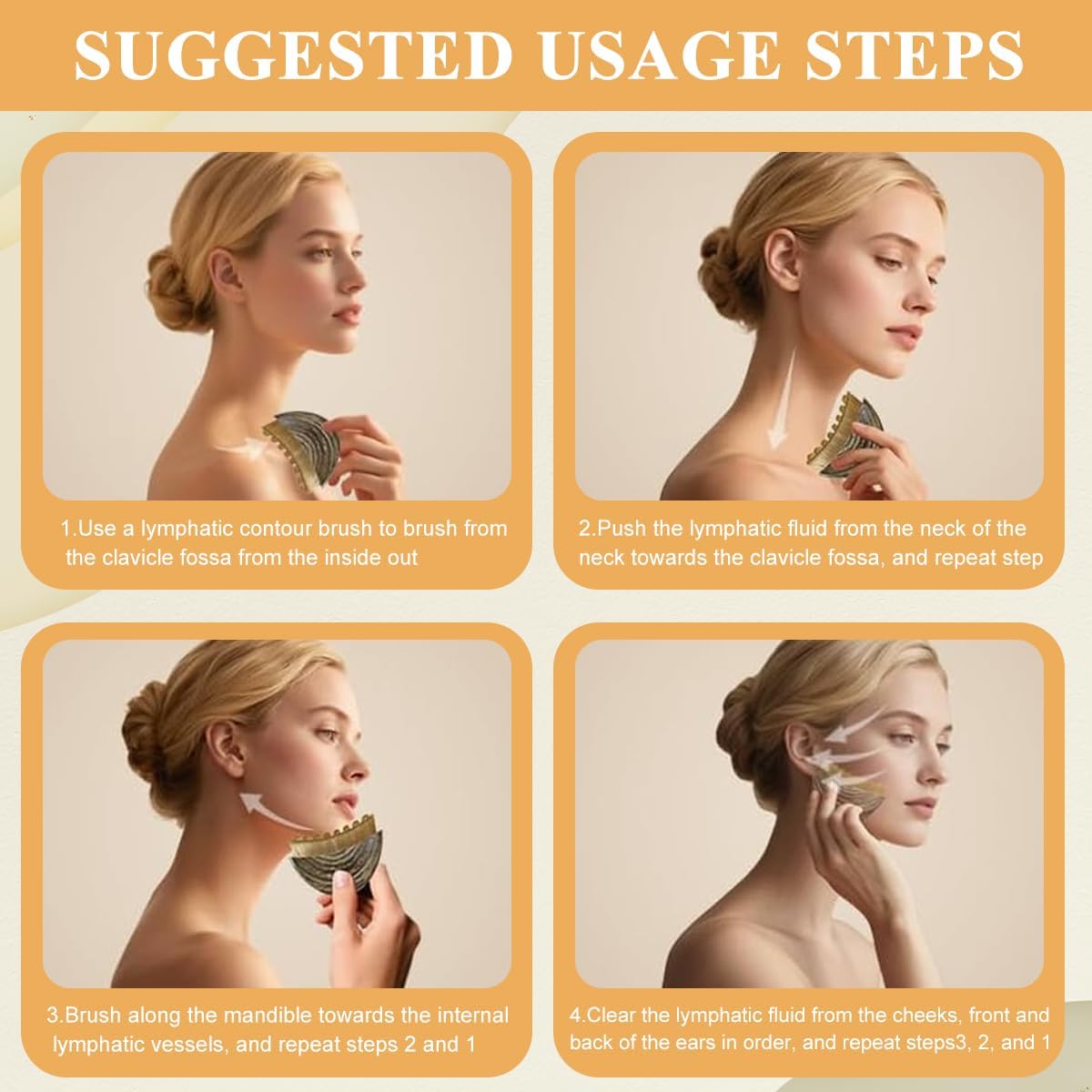 SUGGESTED USAGE STEPS

1.Use a lymphatic contour brush to brush from the clavicle fossa from the inside out

2.Push the lymphatic fluid from the neck of the neck towards the clavicle fossa, and repeat step

3.Brush along the mandible towards the internal lymphatic vessels, and repeat steps 2 and 1

4.Clear the lymphatic fluid from the cheeks, front and back of the ears in order, and repeat steps3, 2, and 1