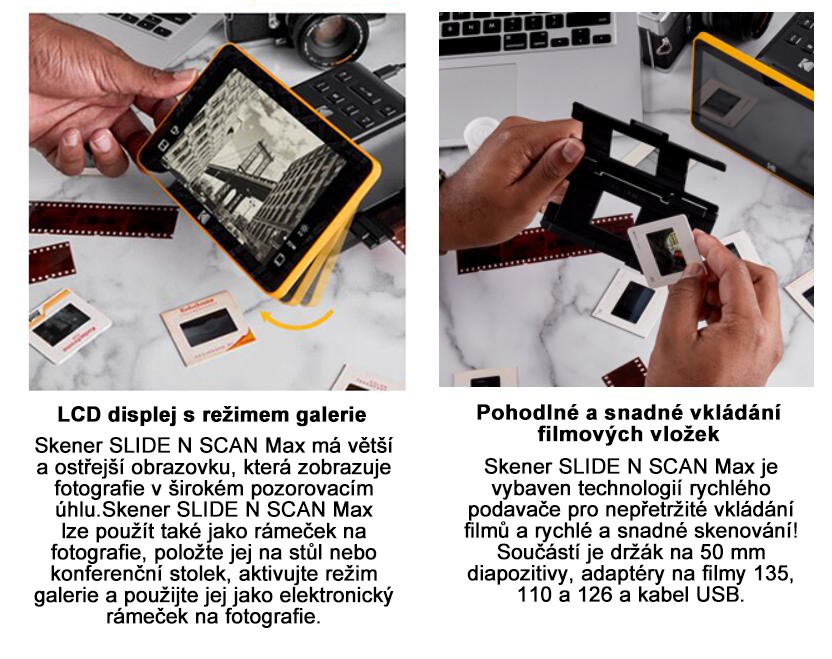 Kodachrome

LCD displej s režimem galerie

Skener SLIDE N SCAN Max má větší a ostřejší obrazovku, která zobrazuje fotografie v širokém pozorovacím úhlu.Skener SLIDE N SCAN Max lze použít také jako rámeček na fotografie, položte jej na stůl nebo konferenční stolek, aktivujte režim galerie a použijte jej jako elektronický rámeček na fotografie.

Pohodlné a snadné vkládání filmových vložek

Skener SLIDE N SCAN Max je vybaven technologií rychlého podavače pro nepřetržité vkládání filmů a rychlé a snadné skenování! Součástí je držák na 50 mm diapozitivy, adaptéry na filmy 135, 110 a 126 a kabel USB.