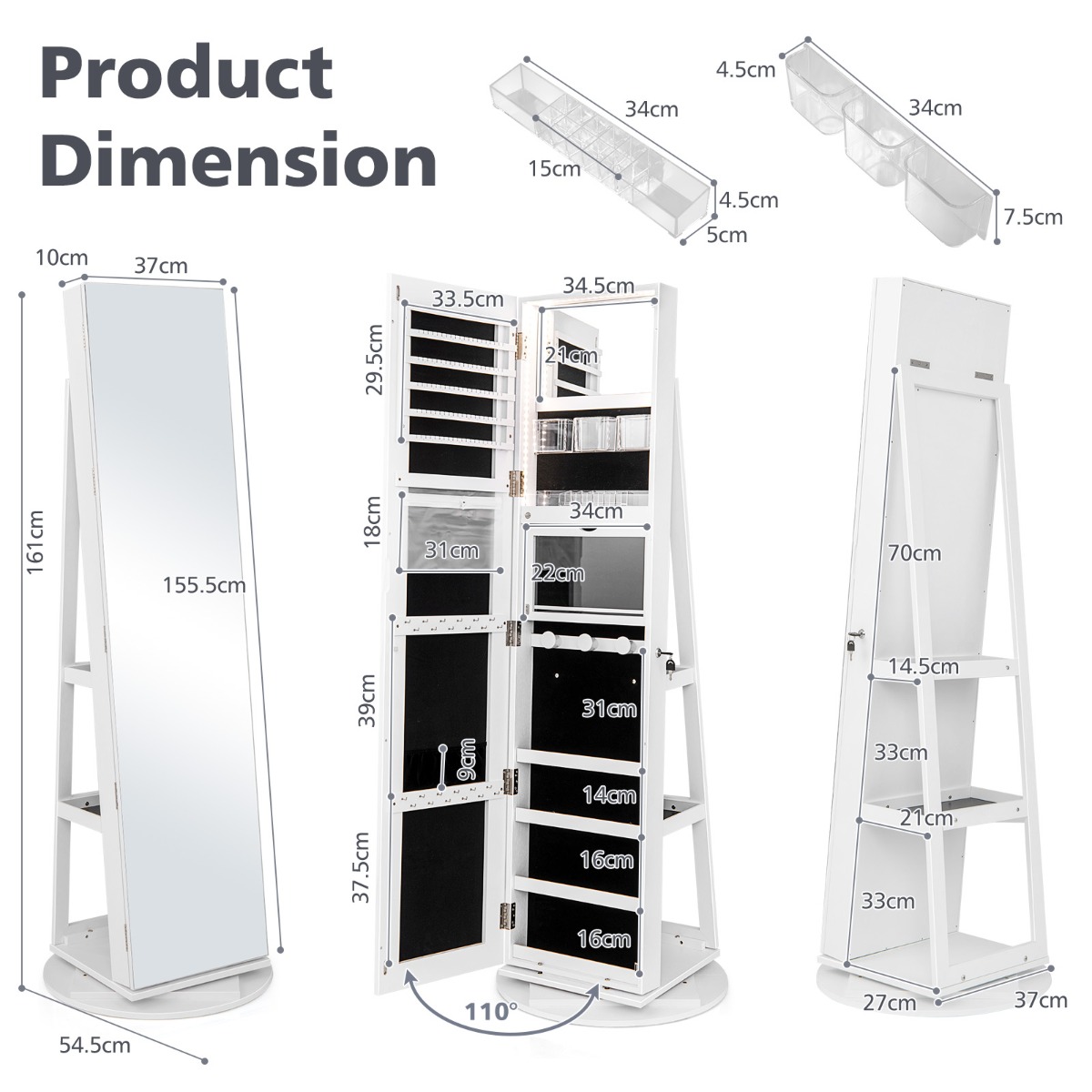 Product Dimension

34cm
15cm
4.5cm
5cm

4.5cm
34cm
7.5cm

10cm
37cm
161cm
155.5cm
54.5cm

33.5cm
34.5cm
29.5cm
21cm
18cm
34cm
31cm
22cm
39cm
31cm
9cm
14cm
37.5cm
16cm
16cm
110°

70cm
14.5cm
33cm
21cm
33cm
27cm
37cm