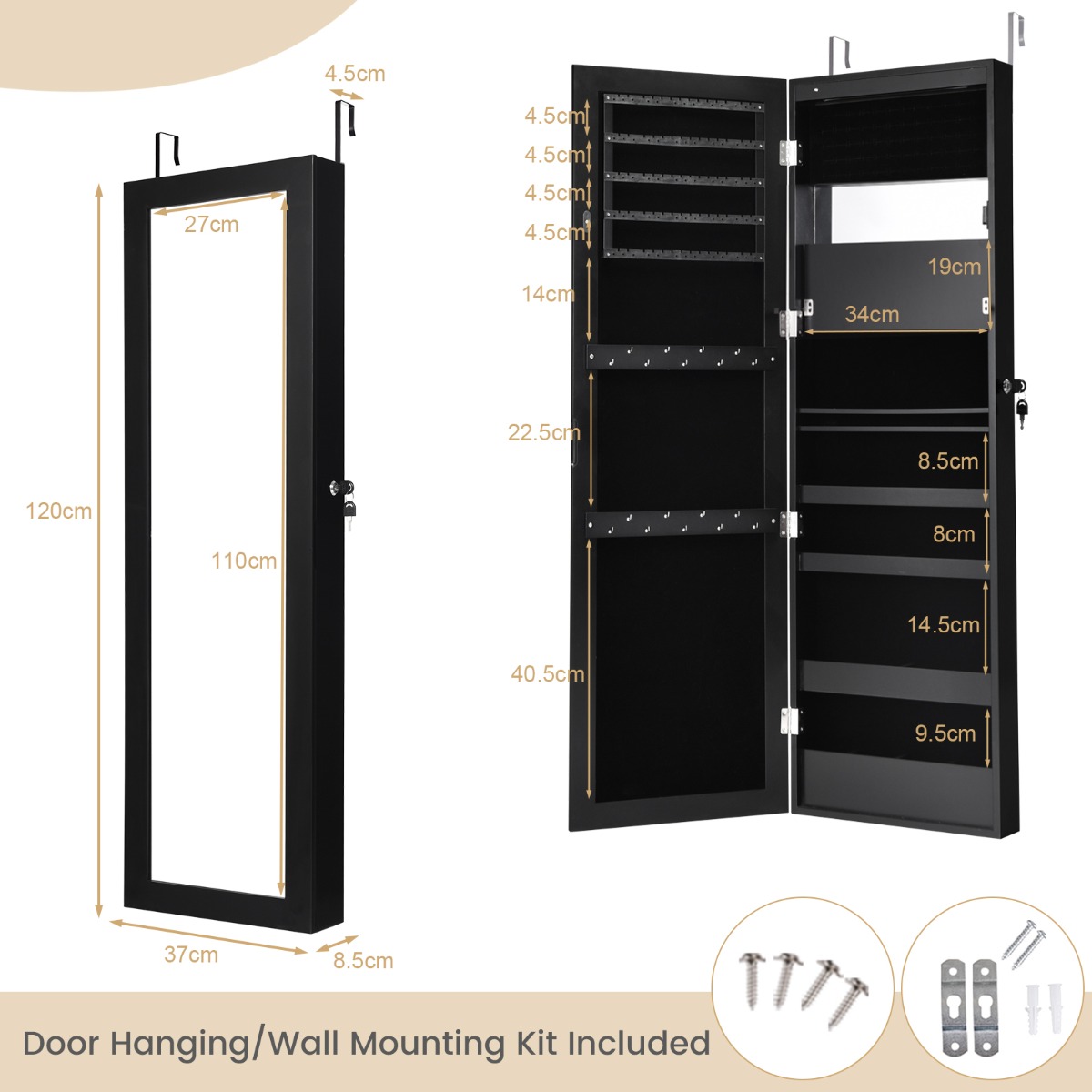 4.5cm
27cm
120cm
110cm
37cm
8.5cm

4.5cm
4.5cm
4.5cm
4.5cm
14cm
22.5cm
40.5cm

19cm
34cm
8.5cm
8cm
14.5cm
9.5cm

Door Hanging/Wall Mounting Kit Included