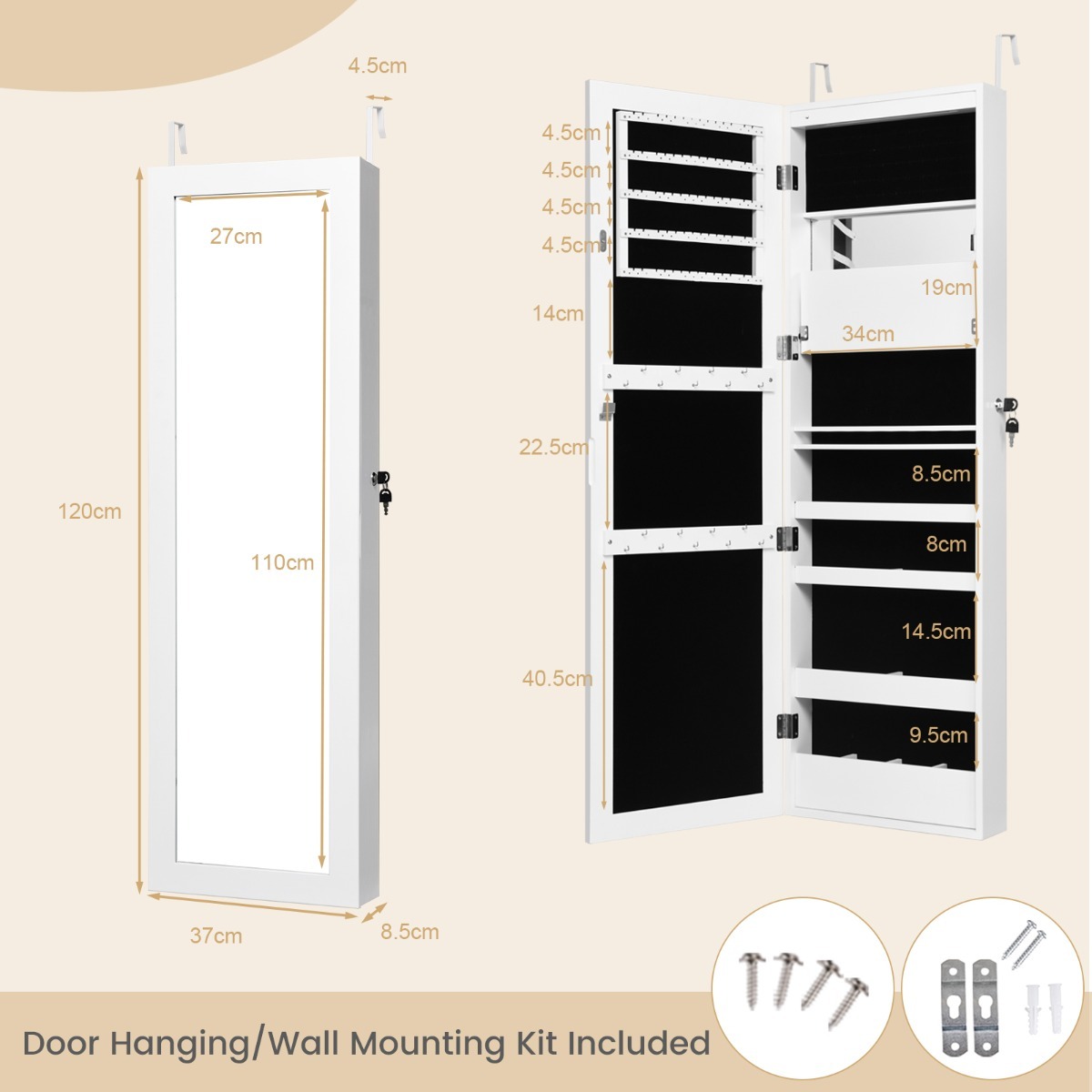 4.5cm

27cm

120cm

110cm

37cm

8.5cm

4.5cm
4.5cm
4.5cm
4.5cm

14cm

22.5cm

40.5cm

19cm

34cm

8.5cm

8cm

14.5cm

9.5cm

Door Hanging/Wall Mounting Kit Included