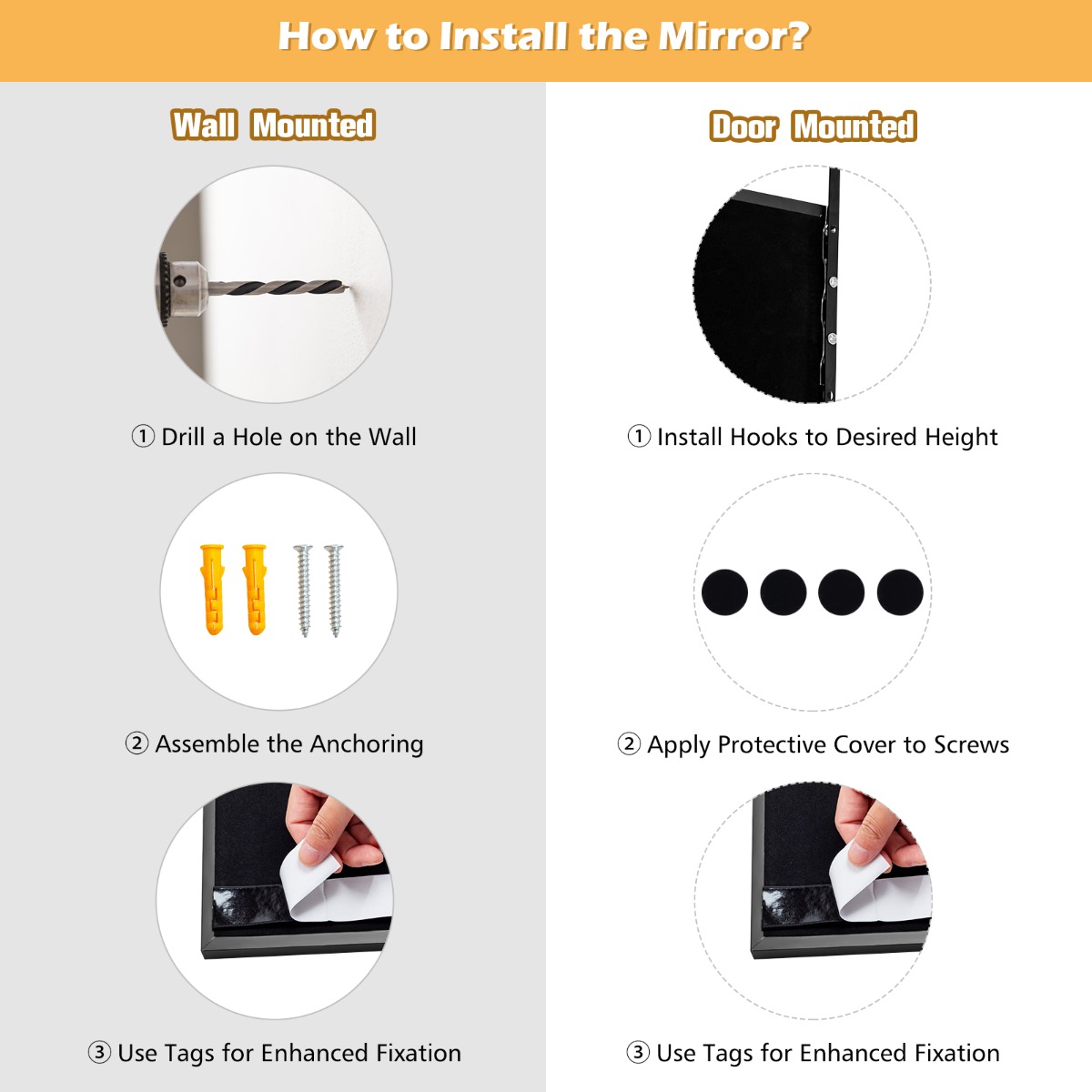 How to Install the Mirror?

Wall Mounted

① Drill a Hole on the Wall

② Assemble the Anchoring

③ Use Tags for Enhanced Fixation

Door Mounted

① Install Hooks to Desired Height

② Apply Protective Cover to Screws

③ Use Tags for Enhanced Fixation