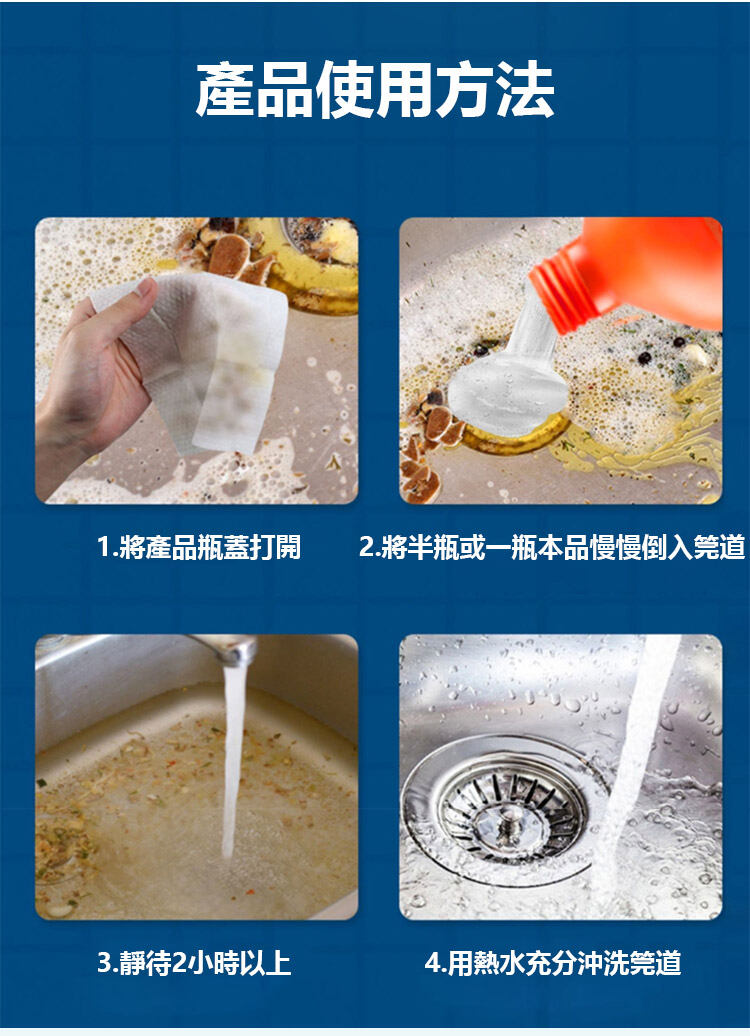 產品使用方法

1.將產品瓶蓋打開

2.將半瓶或一瓶本品慢慢倒入筦道

3.靜待2小時以上

4.用熱水充分沖洗筦道