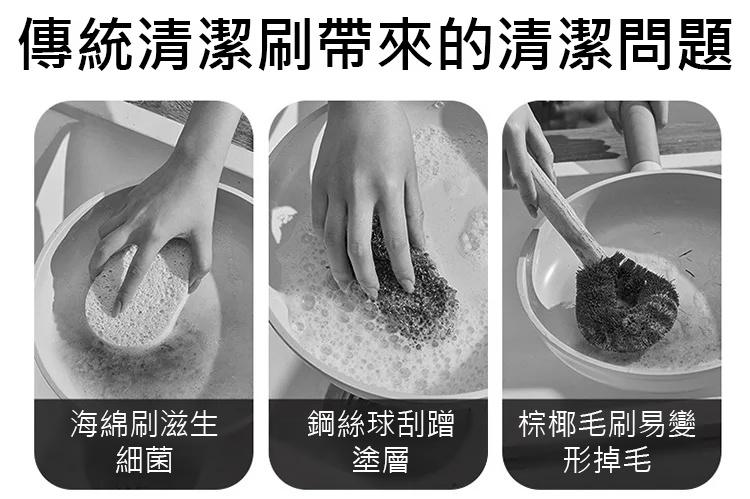 傳統清潔刷帶來的清潔問題

海綿刷滋生細菌

鋼絲球刮蹭塗層

棕椰毛刷易變形掉毛