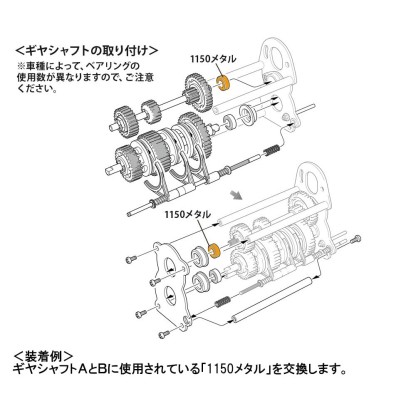 ＜ギヤシャフトの取り付け＞
※車種によって、ベアリングの使用数が異なりますので、ご注意ください。

1150メタル

1150メタル

＜装着例＞
ギヤシャフトAとBに使用されている「1150メタル」を交換します。