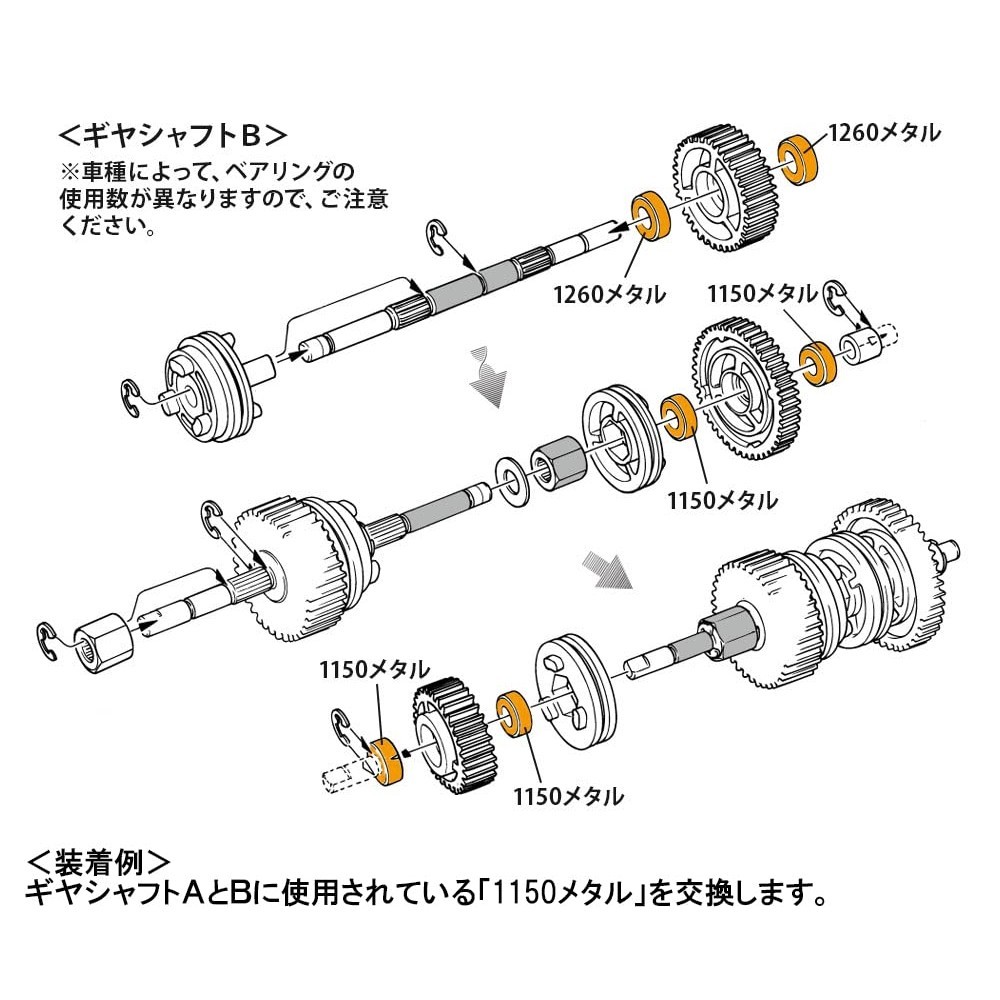 <ギヤシャフトB>
※車種によって、ベアリングの使用数が異なりますので、ご注意ください。

1260メタル

1260メタル

1150メタル

1150メタル

1150メタル

1150メタル

<装着例>
ギヤシャフトAとBに使用されている「1150メタル」を交換します。