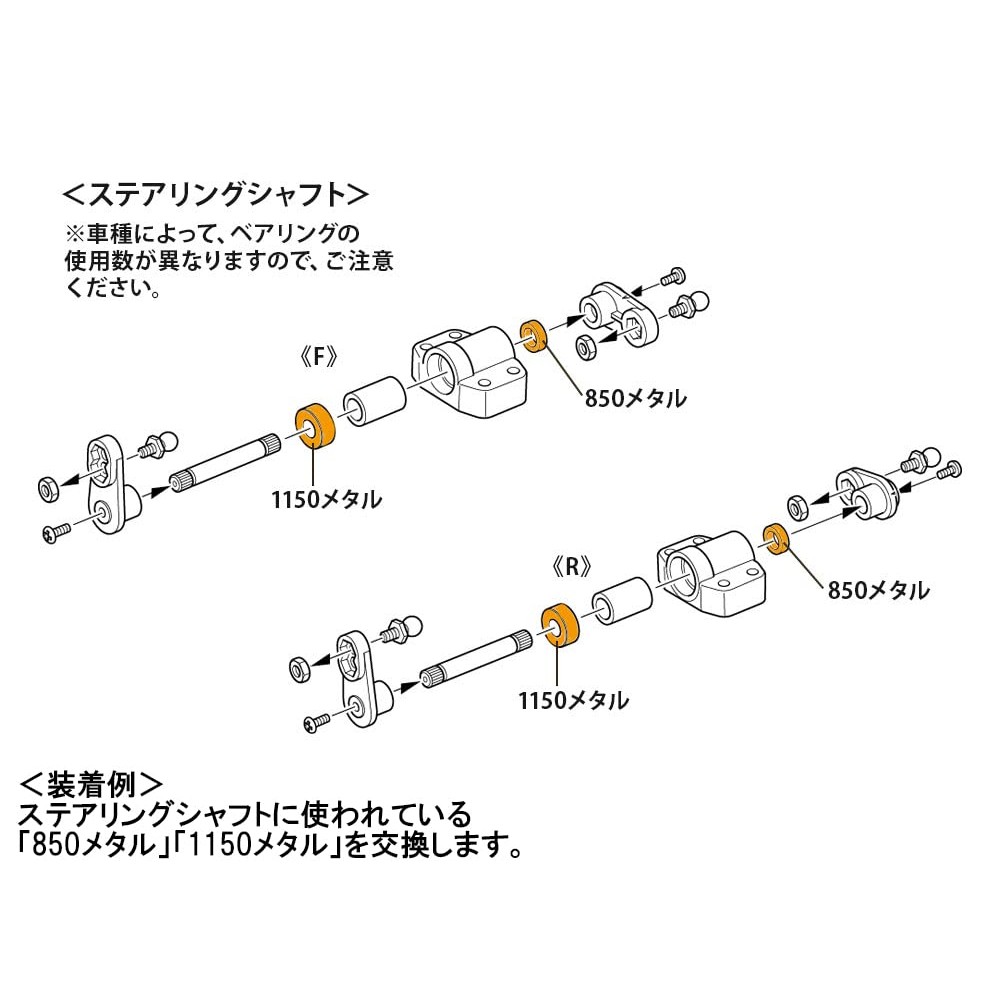 <ステアリングシャフト>
※車種によって、ベアリングの使用数が異なりますので、ご注意ください。

《F》

850メタル

1150メタル

《R》

850メタル

1150メタル

<装着例>
ステアリングシャフトに使われている「850メタル」「1150メタル」を交換します。