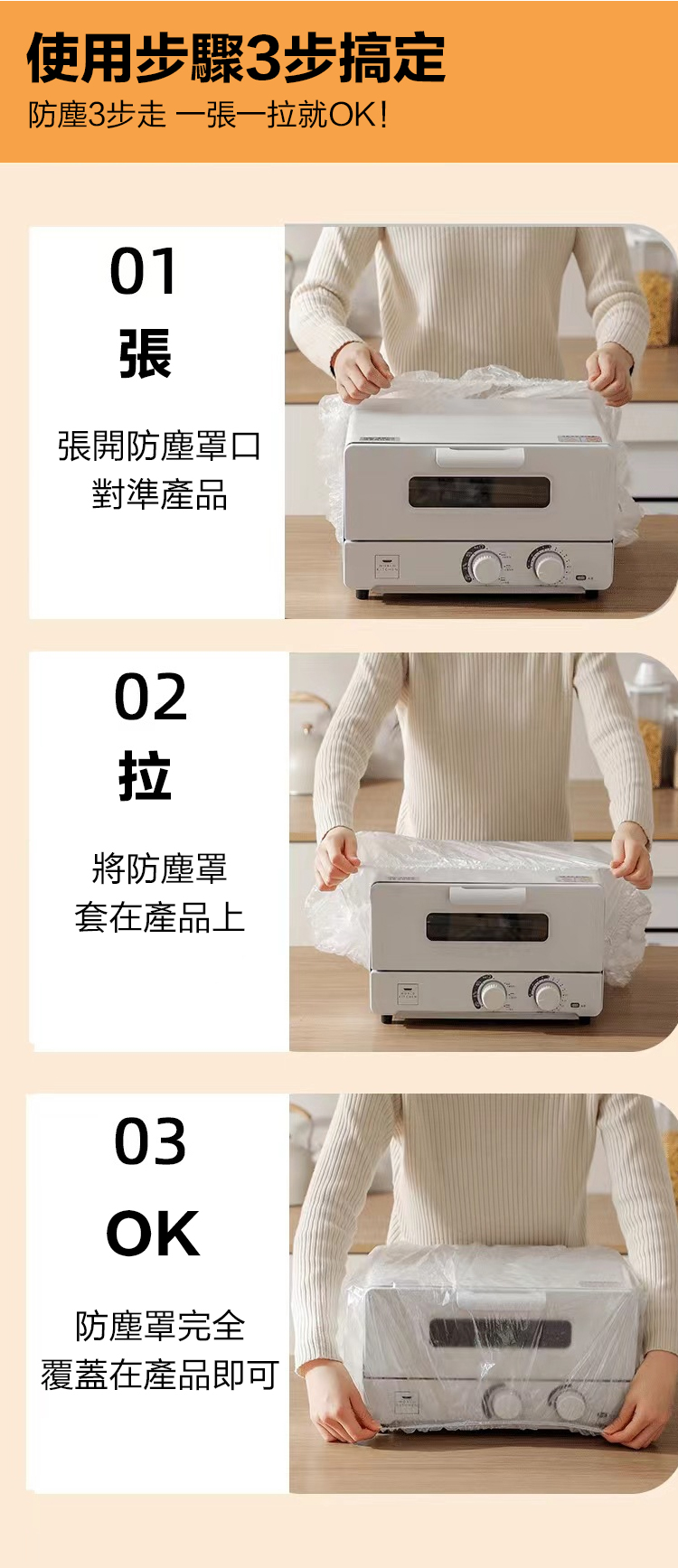 使用步驟3步搞定

防塵3步走 一張一拉就OK!

01

張

張開防塵罩口
對準產品

02

拉

將防塵罩
套在產品上

03

OK

防塵罩完全
覆蓋在產品即可