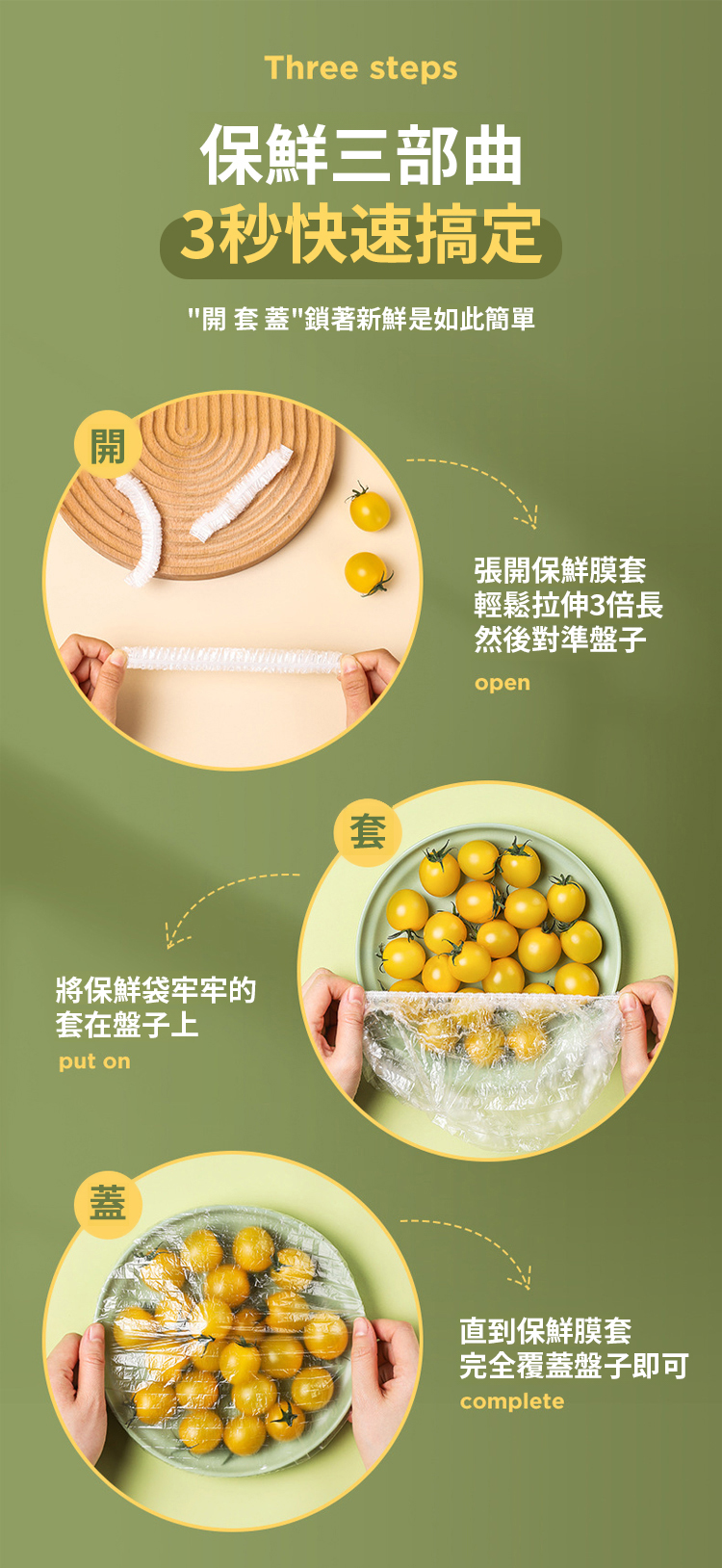 Three steps

保鮮三部曲
3秒快速搞定

"開 套 蓋"鎖著新鮮是如此簡單

開

張開保鮮膜套
輕鬆拉伸3倍長
然後對準盤子
open

套

將保鮮袋牢牢的
套在盤子上
put on

蓋

直到保鮮膜套
完全覆蓋盤子即可
complete