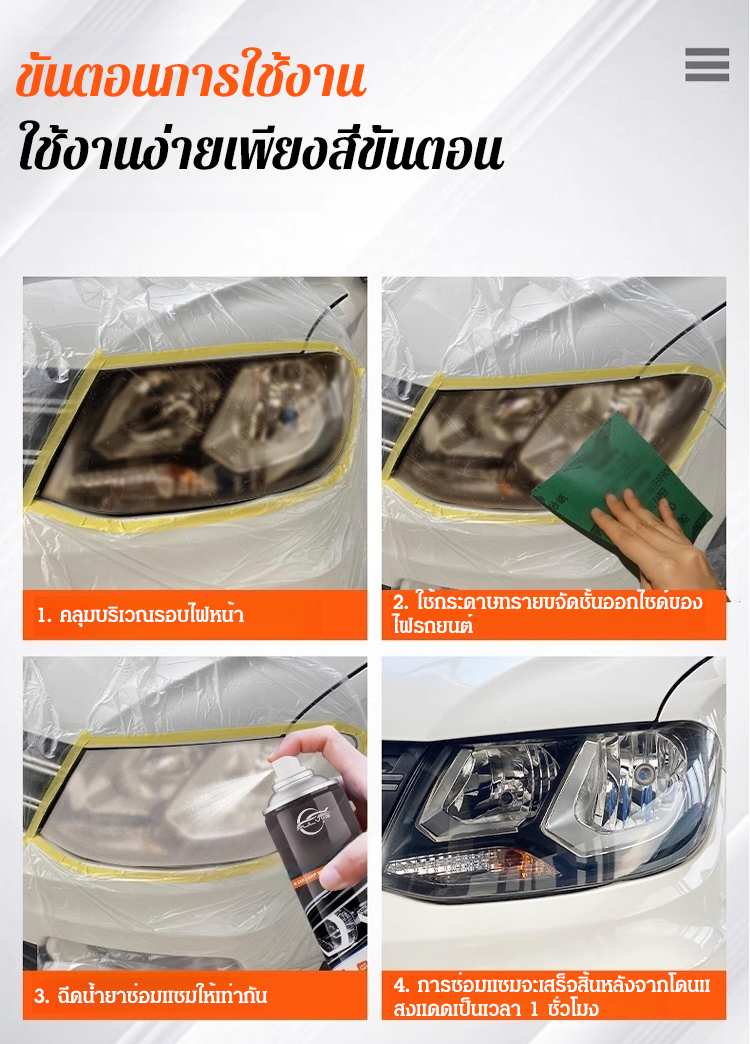 ขั้นตอนการใช้งาน
ใช้งานง่ายเพียงสี่ขั้นตอน

1. คลุมบริเวณรอบไฟหน้า

2. ใช้กระดาษทรายขจัดชั้นออกไซด์ของไฟรถยนต์

3. ฉีดน้ำยาซ่อมแซมให้เท่ากัน

4. การซ่อมแซมจะเสร็จสิ้นหลังจากโดนแสงแดดเป็นเวลา 1 ชั่วโมง