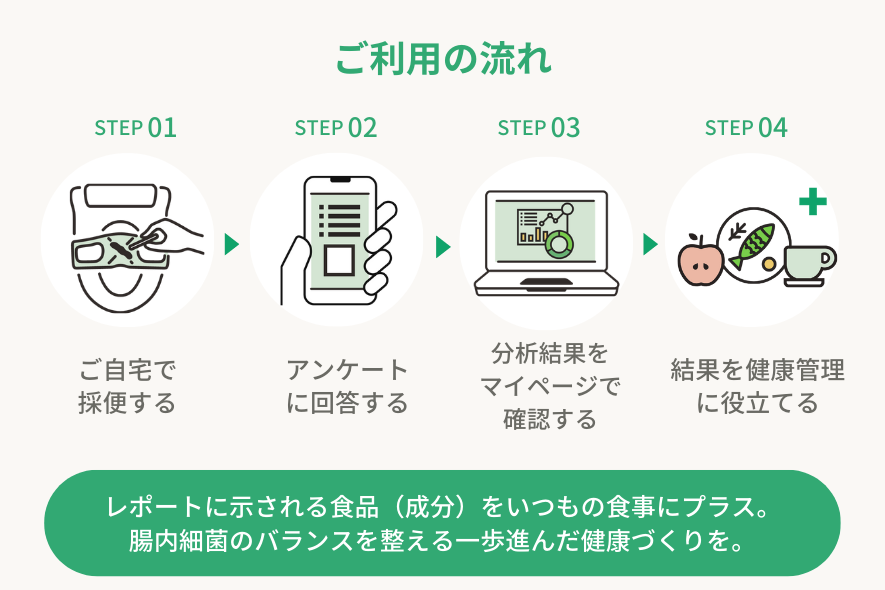 ご利用の流れ

STEP 01
ご自宅で採便する

STEP 02
アンケートに回答する

STEP 03
分析結果をマイページで確認する

STEP 04
結果を健康管理に役立てる

レポートに示される食品（成分）をいつもの食事にプラス。
腸内細菌のバランスを整える一歩進んだ健康づくりを。