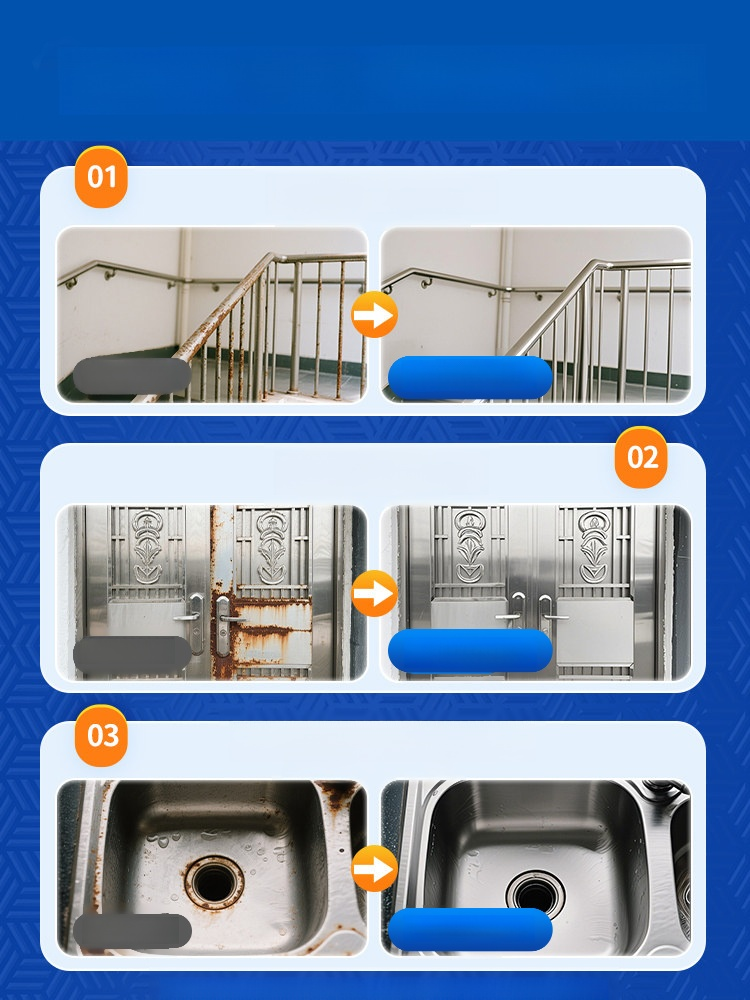 01

02

03