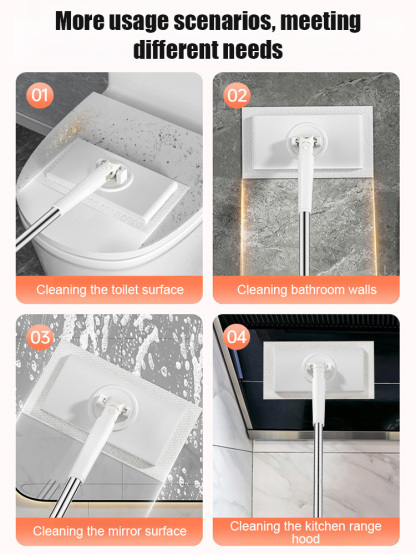 More usage scenarios, meeting different needs

01

Cleaning the toilet surface

02

Cleaning bathroom walls

03

Cleaning the mirror surface

04

Cleaning the kitchen range hood