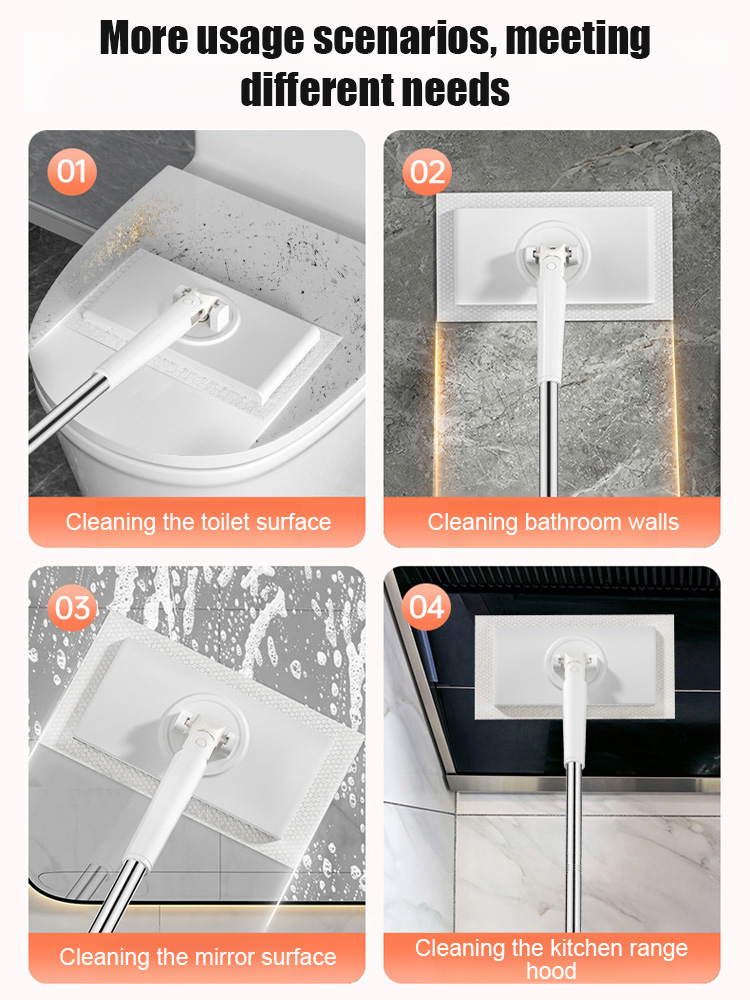 More usage scenarios, meeting different needs

01

Cleaning the toilet surface

02

Cleaning bathroom walls

03

Cleaning the mirror surface

04

Cleaning the kitchen range hood