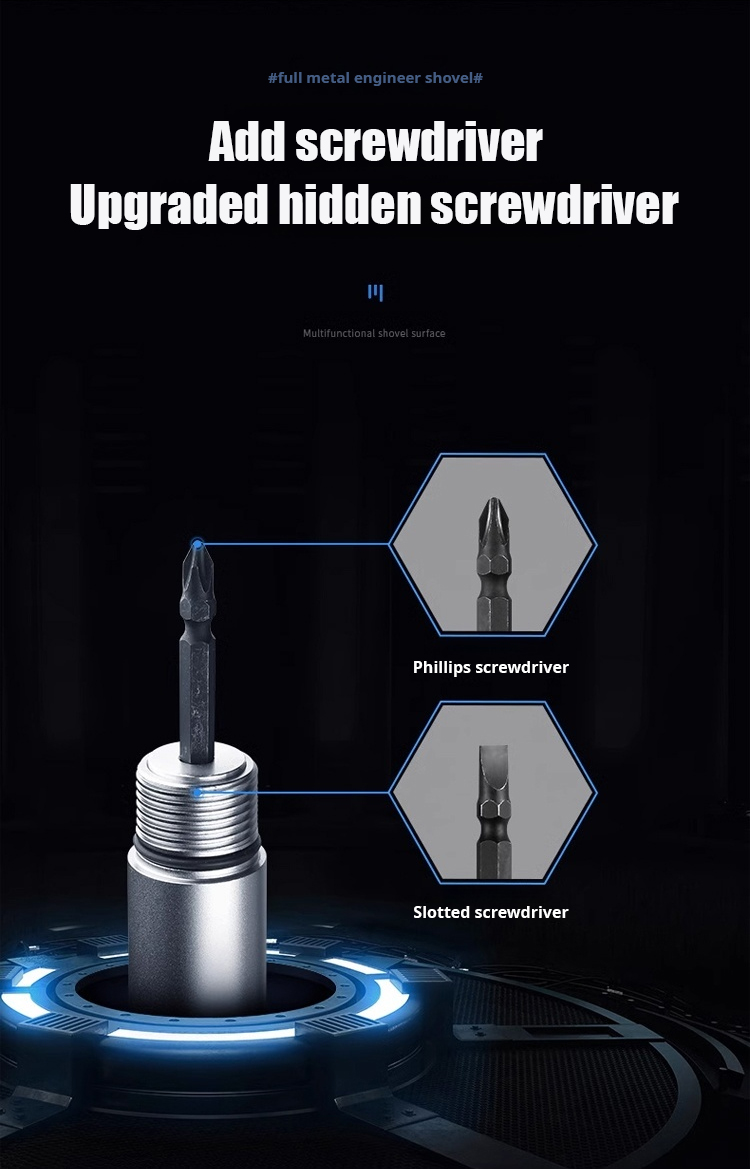 #full metal engineer shovel#

Add screwdriver
Upgraded hidden screwdriver

Multifunctional shovel surface

Phillips screwdriver

Slotted screwdriver