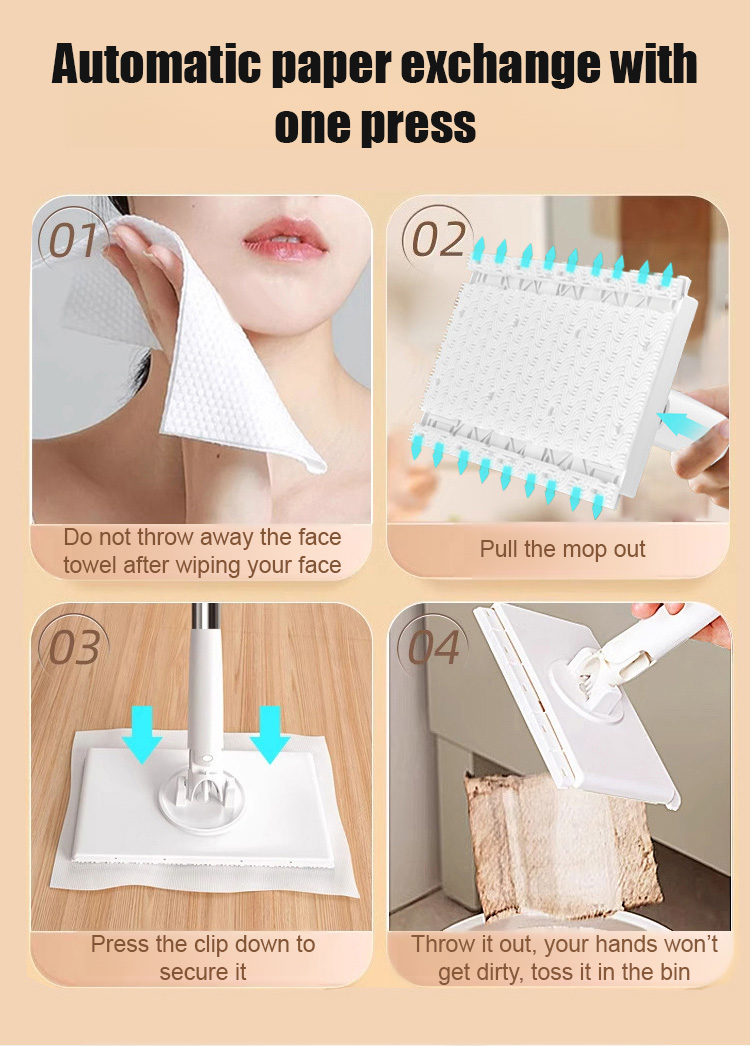 Automatic paper exchange with one press

01

Do not throw away the face towel after wiping your face

02

Pull the mop out

03

Press the clip down to secure it

04

Throw it out, your hands won't get dirty, toss it in the bin