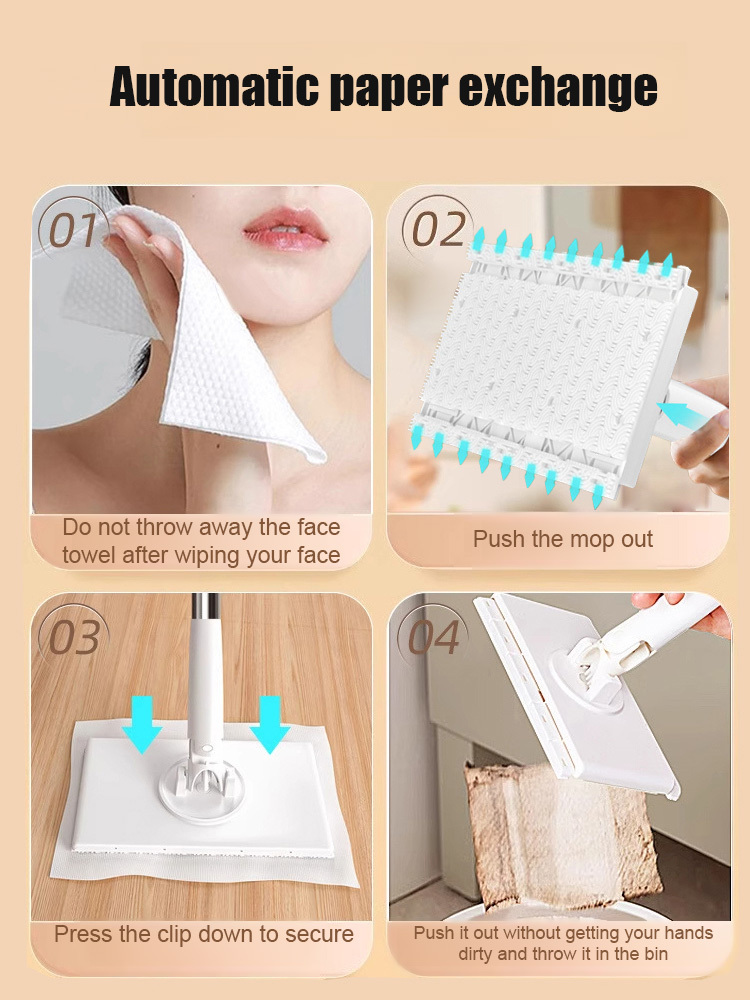 Automatic paper exchange

01

Do not throw away the face towel after wiping your face

02

Push the mop out

03

Press the clip down to secure

04

Push it out without getting your hands dirty and throw it in the bin