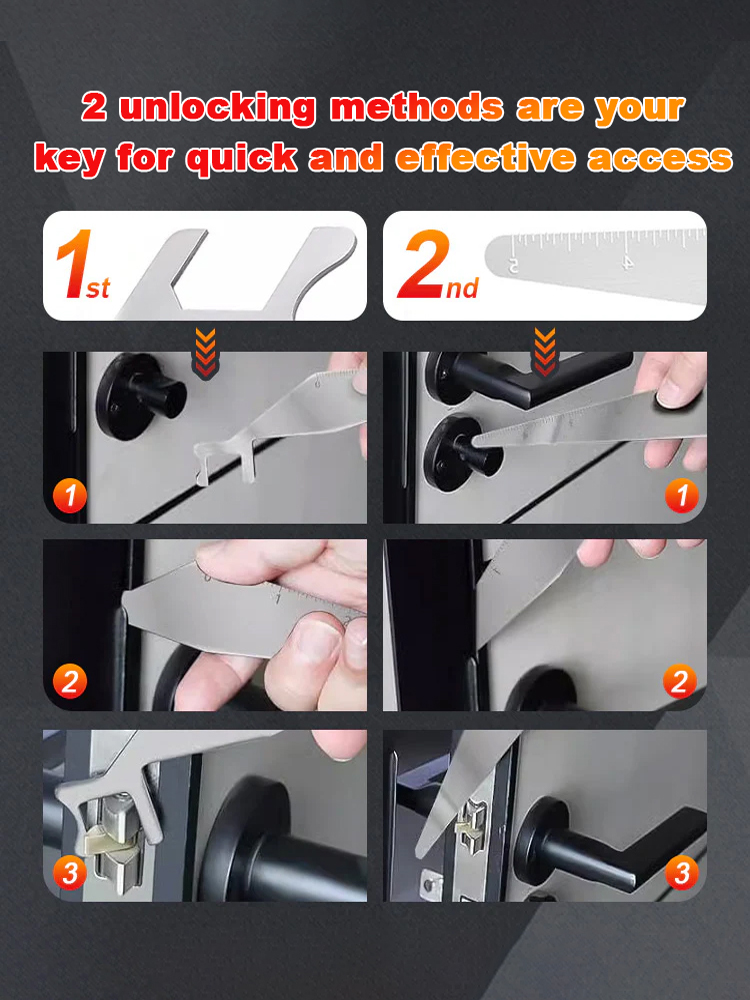 2 unlocking methods are your key for quick and effective access

1st

2nd

5 4

1

1

2

2

3

3