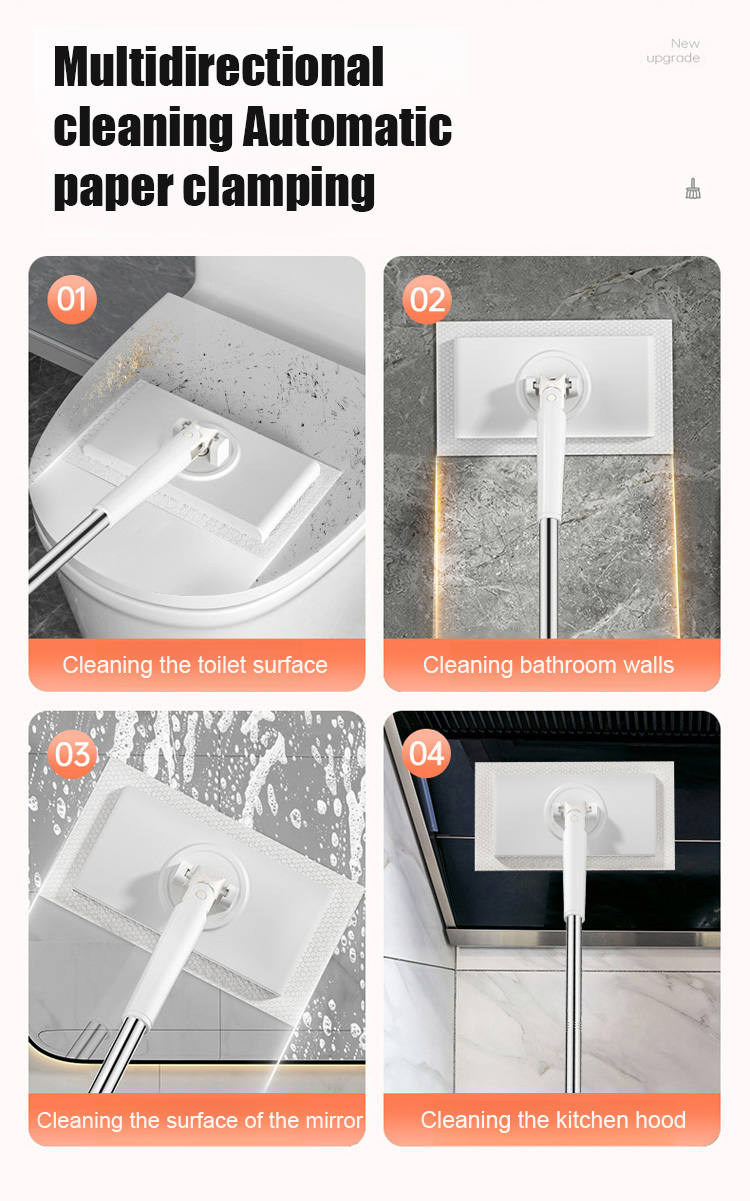 Multidirectional cleaning Automatic paper clamping

New upgrade

01

Cleaning the toilet surface

02

Cleaning bathroom walls

03

Cleaning the surface of the mirror

04

Cleaning the kitchen hood