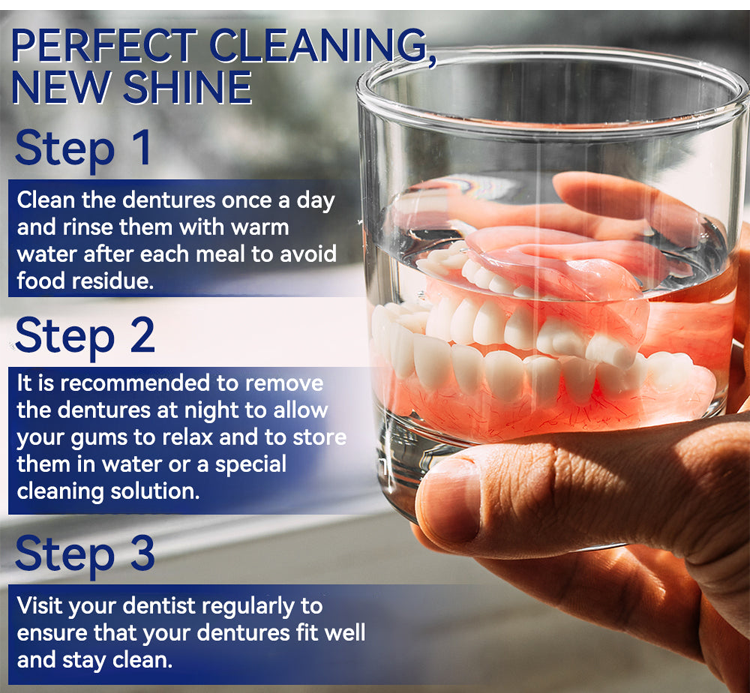 PERFECT CLEANING, NEW SHINE

Step 1

Clean the dentures once a day and rinse them with warm water after each meal to avoid food residue.

Step 2

It is recommended to remove the dentures at night to allow your gums to relax and to store them in water or a special cleaning solution.

Step 3

Visit your dentist regularly to ensure that your dentures fit well and stay clean.