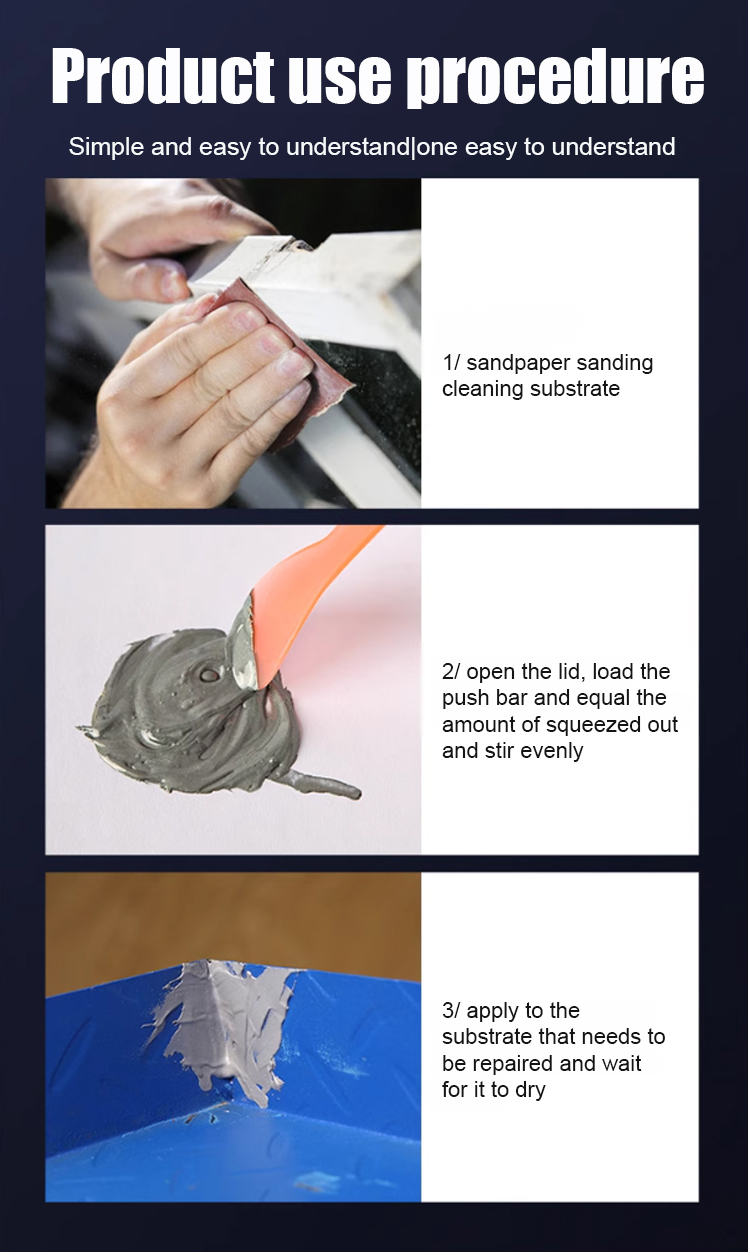 Product use procedure

Simple and easy to understand|one easy to understand

1/ sandpaper sanding cleaning substrate

2/ open the lid, load the push bar and equal the amount of squeezed out and stir evenly

3/ apply to the substrate that needs to be repaired and wait for it to dry