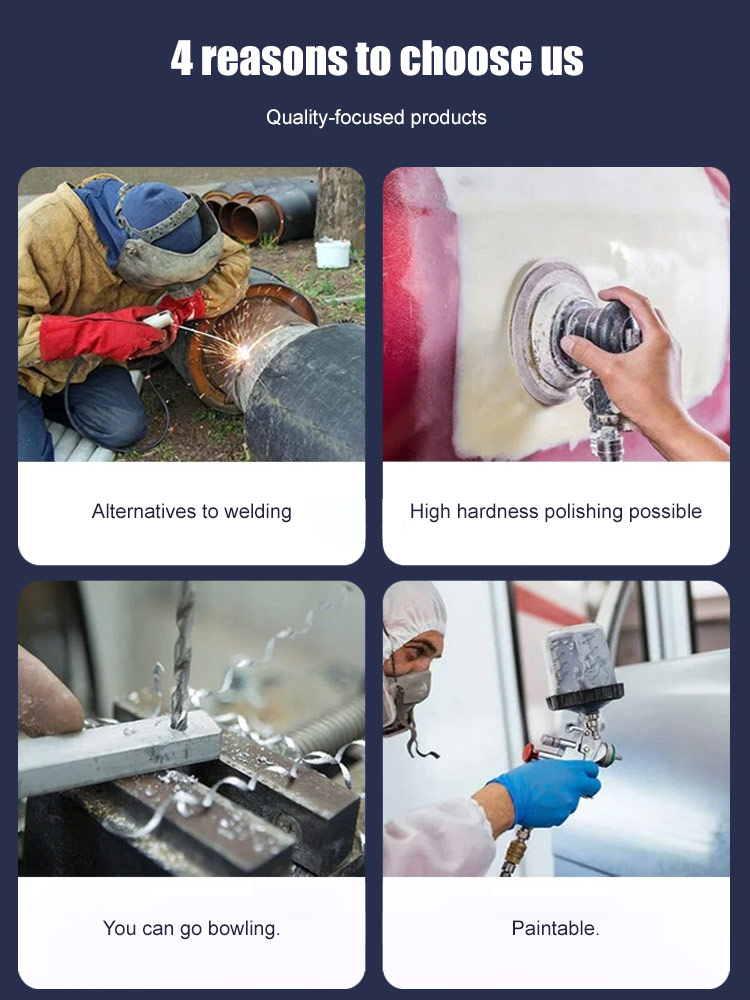 4 reasons to choose us

Quality-focused products

Alternatives to welding

High hardness polishing possible

You can go bowling.

Paintable.