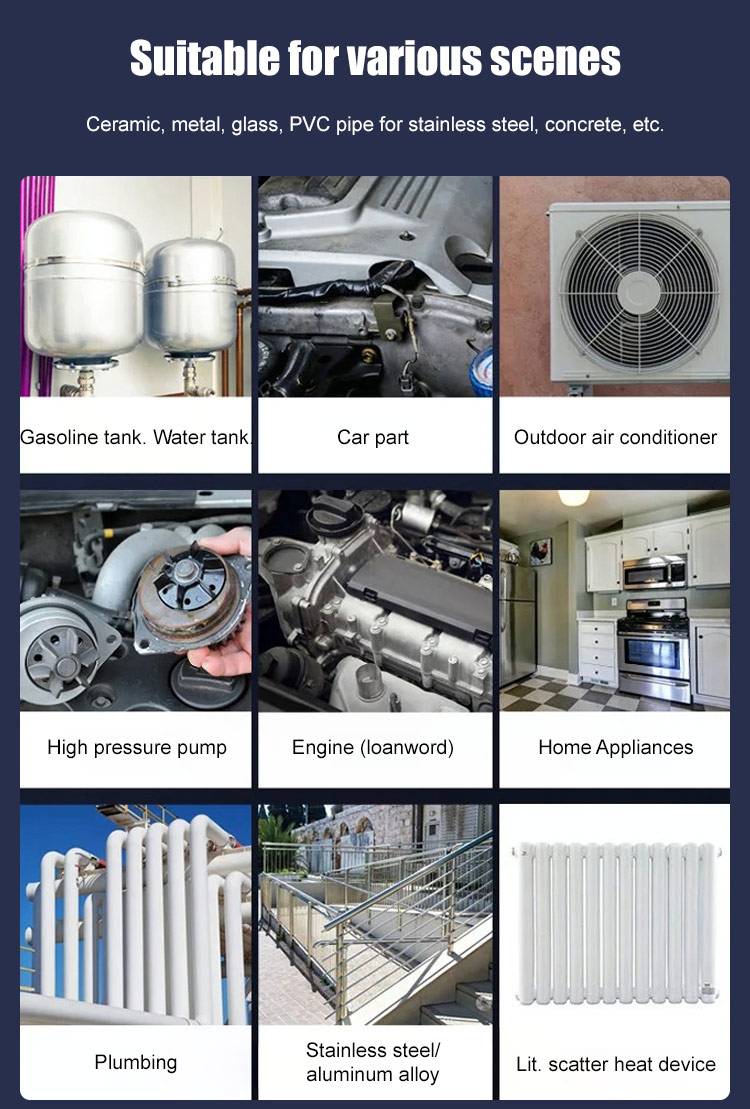 Suitable for various scenes

Ceramic, metal, glass, PVC pipe for stainless steel, concrete, etc.

Gasoline tank. Water tank.

Car part

Outdoor air conditioner

High pressure pump

Engine (loanword)

Home Appliances

Plumbing

Stainless steel/ aluminum alloy

Lit. scatter heat device