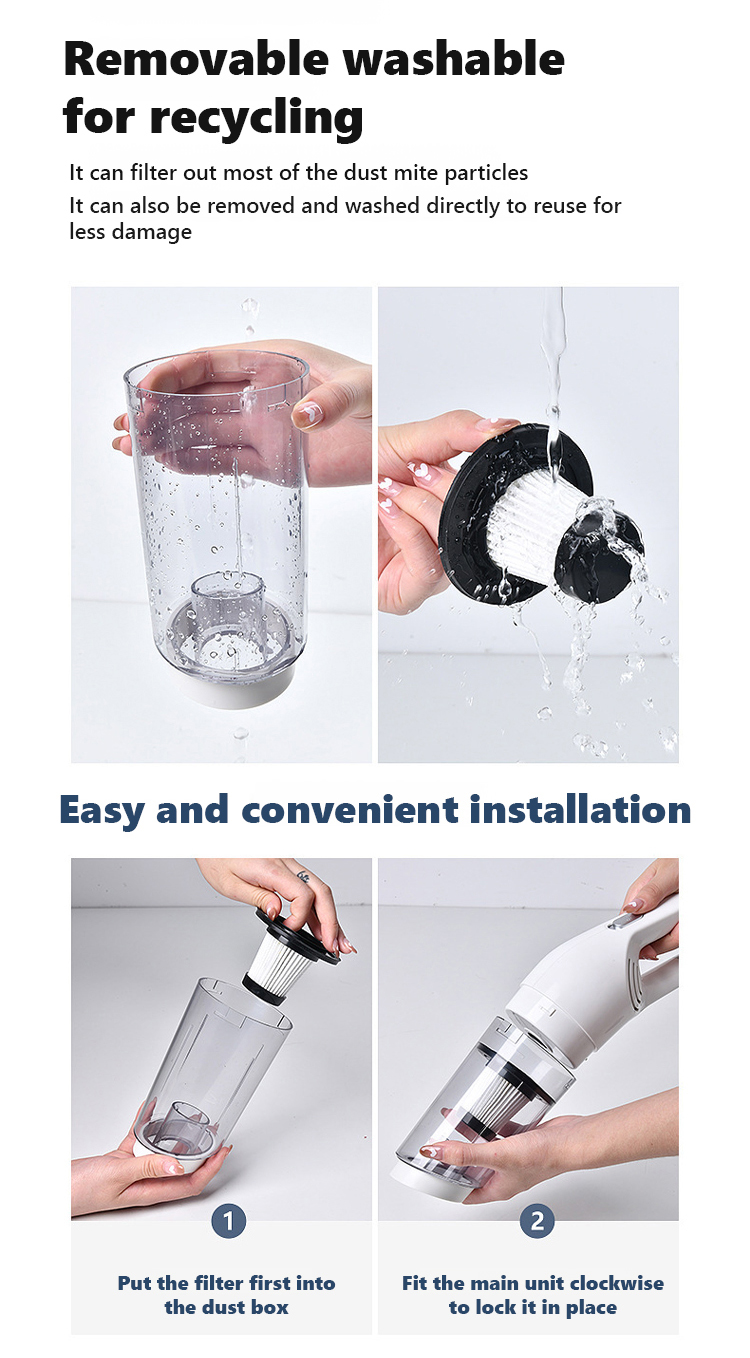 Removable washable for recycling

It can filter out most of the dust mite particles

It can also be removed and washed directly to reuse for less damage

Easy and convenient installation

1

Put the filter first into the dust box

2

Fit the main unit clockwise to lock it in place