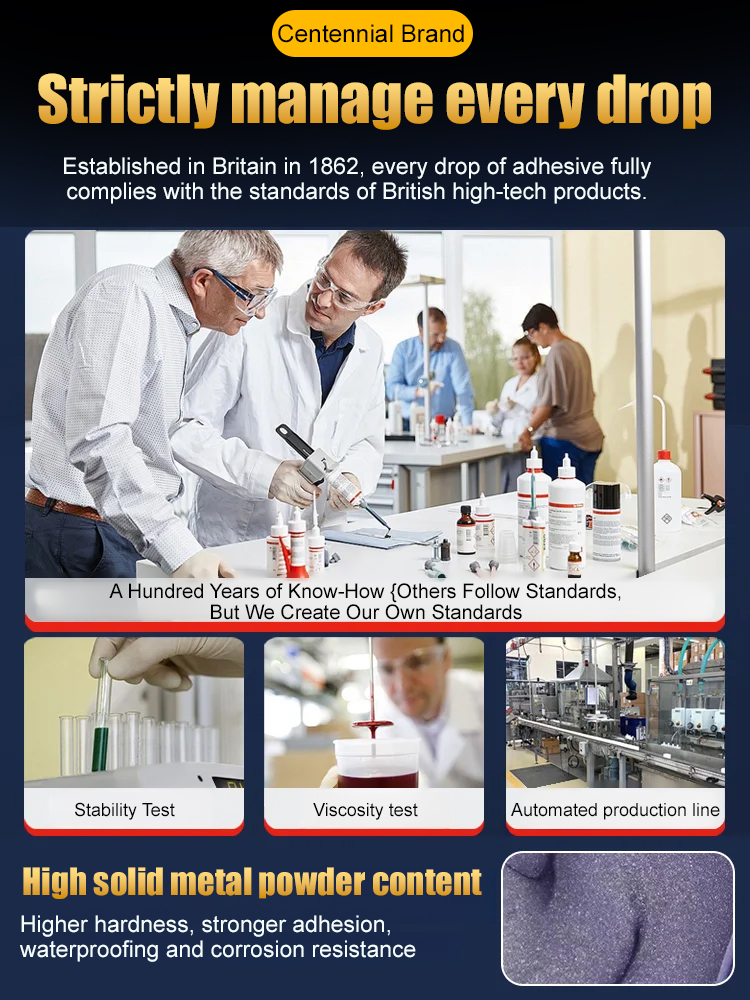 Centennial Brand

Strictly manage every drop

Established in Britain in 1862, every drop of adhesive fully complies with the standards of British high-tech products.

A Hundred Years of Know-How {Others Follow Standards, But We Create Our Own Standards

Stability Test

Viscosity test

Automated production line

High solid metal powder content

Higher hardness, stronger adhesion, waterproofing and corrosion resistance