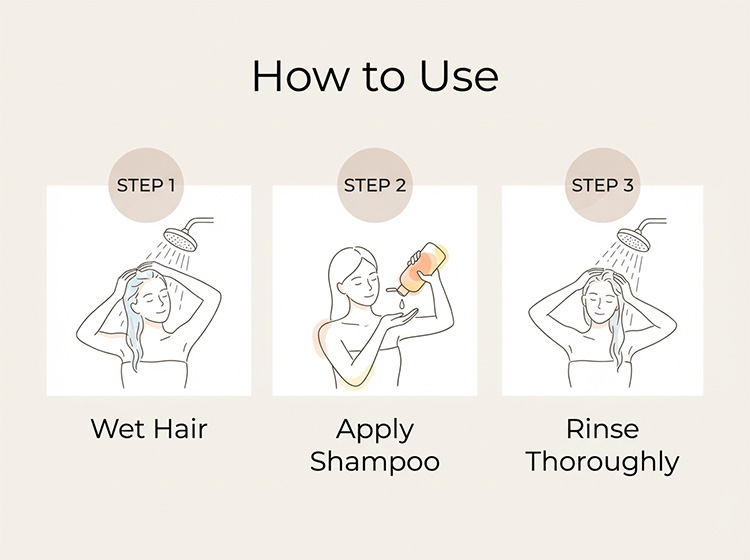 How to Use

STEP 1

Wet Hair

STEP 2

Apply Shampoo

STEP 3

Rinse Thoroughly