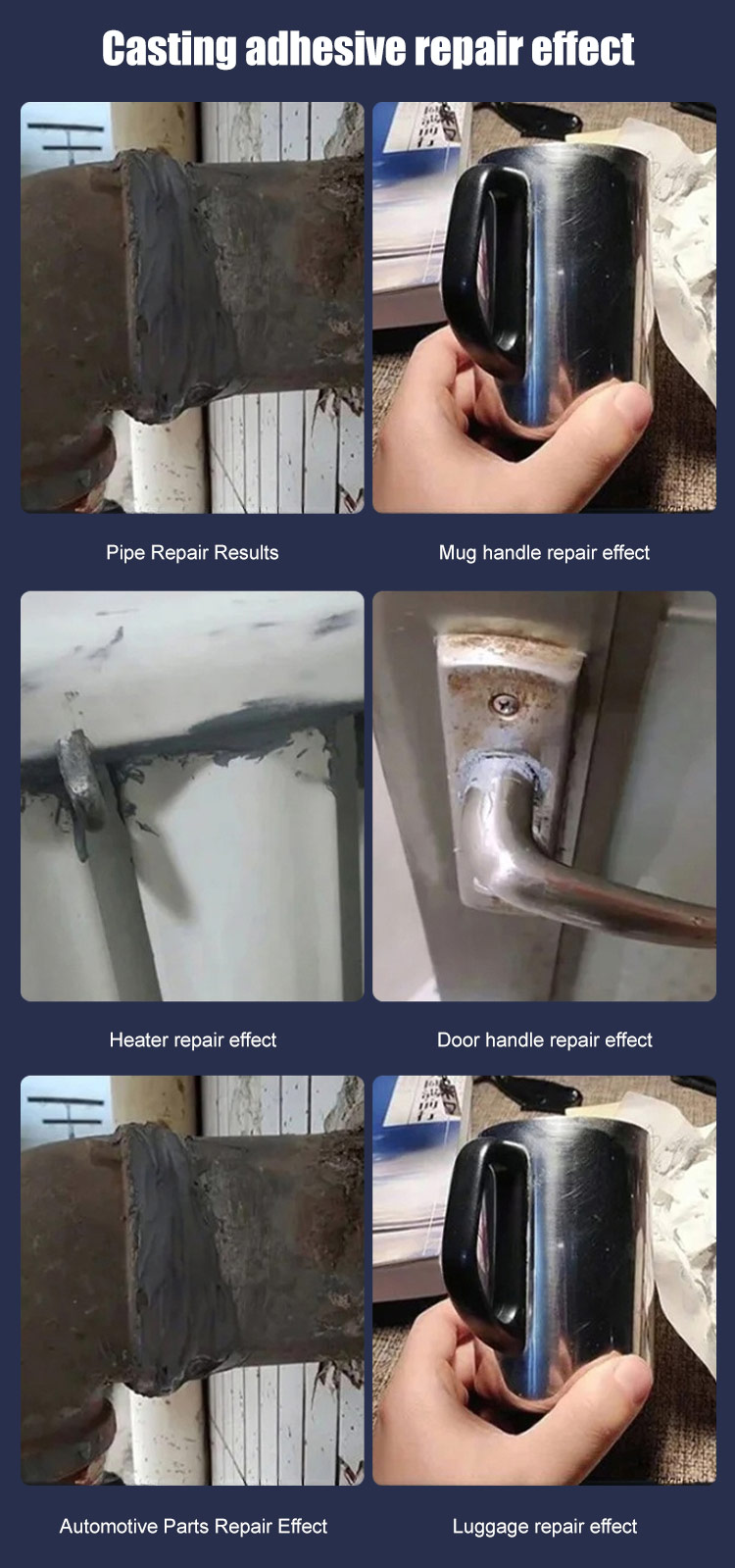 Casting adhesive repair effect

Pipe Repair Results

Mug handle repair effect

Heater repair effect

Door handle repair effect

Automotive Parts Repair Effect

Luggage repair effect