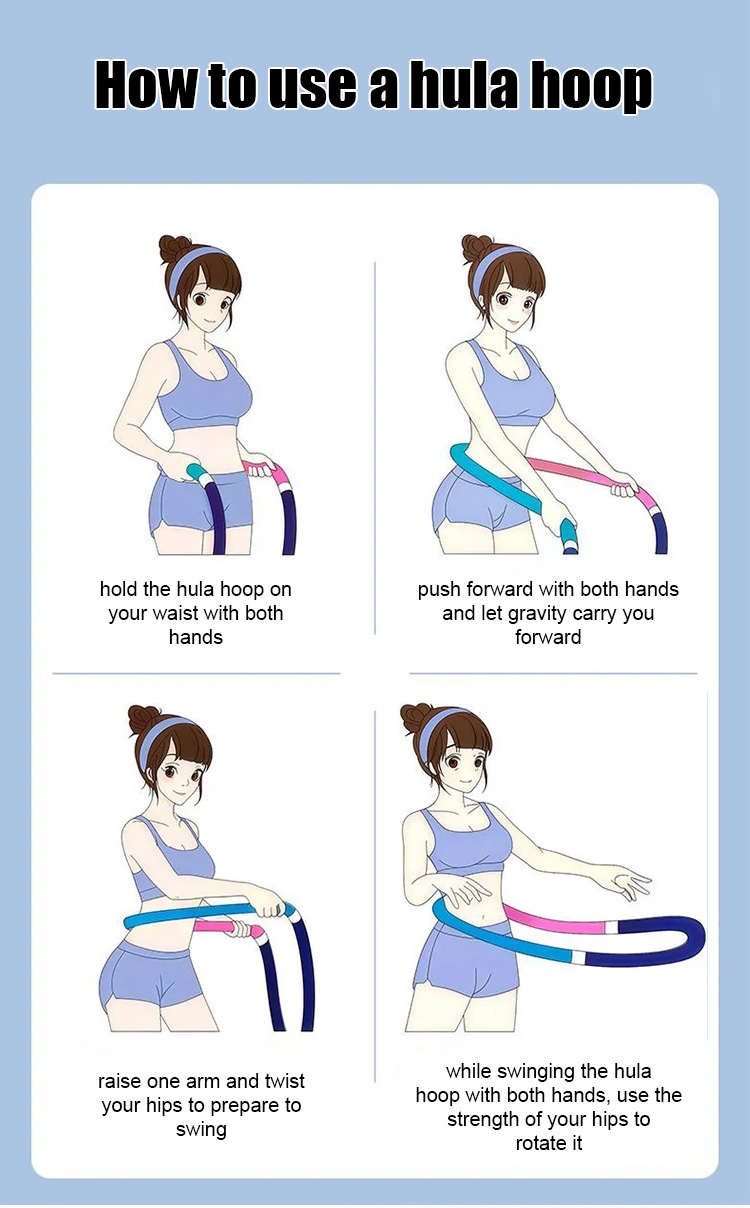 How to use a hula hoop

hold the hula hoop on your waist with both hands

push forward with both hands and let gravity carry you forward

raise one arm and twist your hips to prepare to swing

while swinging the hula hoop with both hands, use the strength of your hips to rotate it