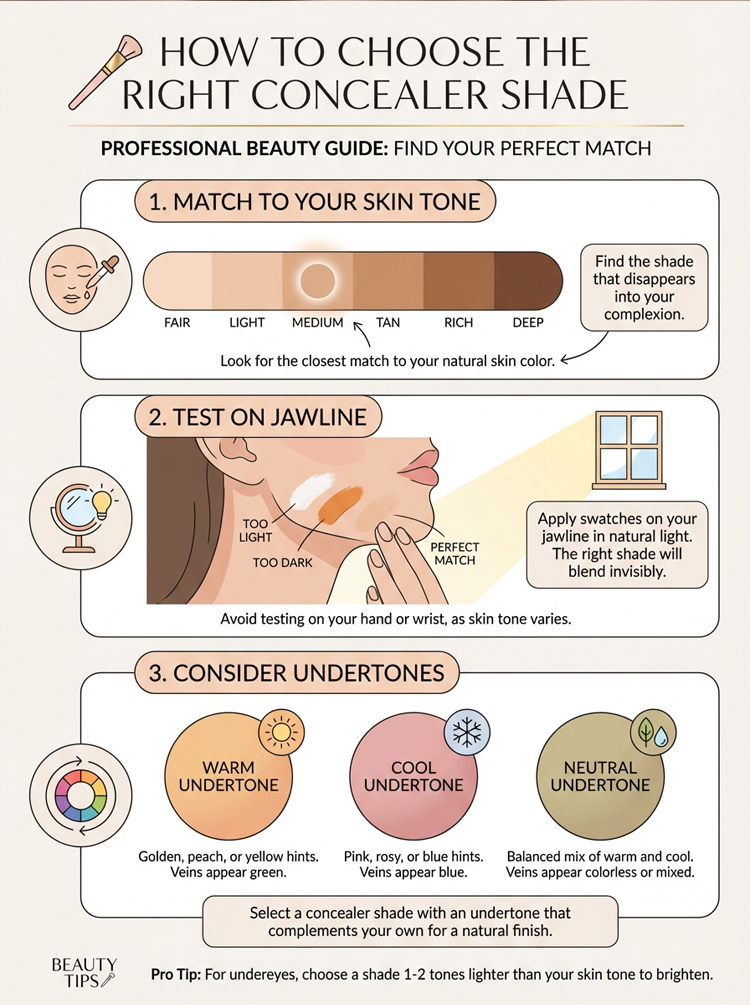 HOW TO CHOOSE THE RIGHT CONCEALER SHADE

PROFESSIONAL BEAUTY GUIDE: FIND YOUR PERFECT MATCH

1. MATCH TO YOUR SKIN TONE

FAIR
LIGHT
MEDIUM
TAN
RICH
DEEP

Find the shade that disappears into your complexion.

Look for the closest match to your natural skin color.

2. TEST ON JAWLINE

TOO LIGHT
TOO DARK
PERFECT MATCH

Apply swatches on your jawline in natural light. The right shade will blend invisibly.

Avoid testing on your hand or wrist, as skin tone varies.

3. CONSIDER UNDERTONES

WARM UNDERTONE
Golden, peach, or yellow hints. Veins appear green.

COOL UNDERTONE
Pink, rosy, or blue hints. Veins appear blue.

NEUTRAL UNDERTONE
Balanced mix of warm and cool. Veins appear colorless or mixed.

Select a concealer shade with an undertone that complements your own for a natural finish.

BEAUTY TIPS

Pro Tip: For undereyes, choose a shade 1-2 tones lighter than your skin tone to brighten.