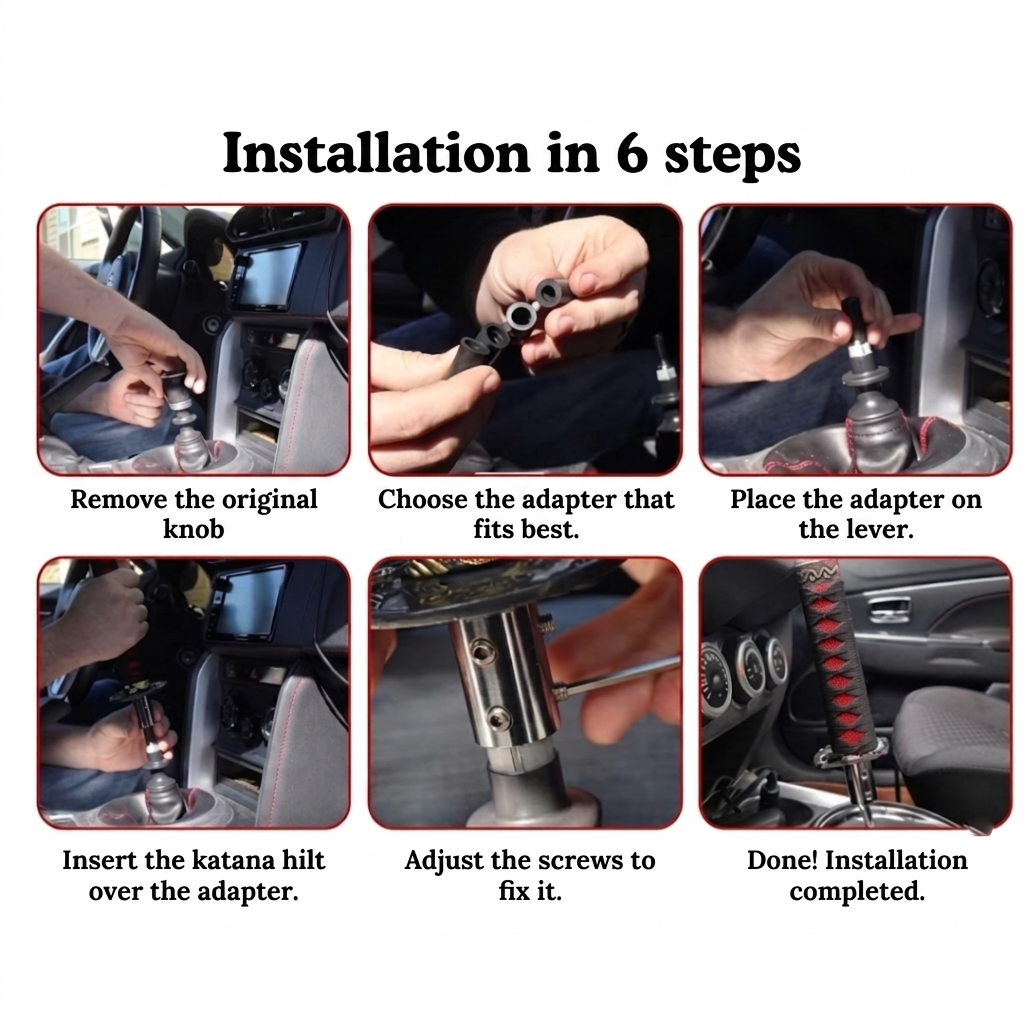 Installation in 6 steps

Remove the original knob

Choose the adapter that fits best.

Place the adapter on the lever.

Insert the katana hilt over the adapter.

Adjust the screws to fix it.

Done! Installation completed.