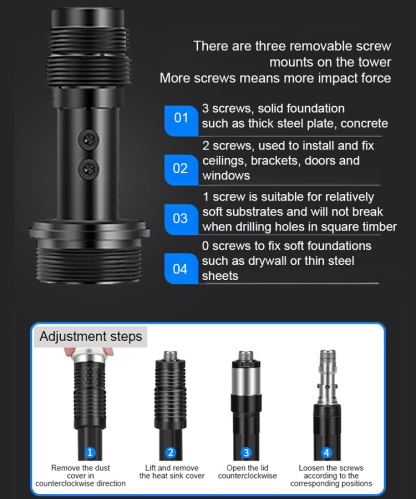 There are three removable screw mounts on the tower
More screws means more impact force

01 3 screws, solid foundation such as thick steel plate, concrete

02 2 screws, used to install and fix ceilings, brackets, doors and windows

03 1 screw is suitable for relatively soft substrates and will not break when drilling holes in square timber

04 0 screws to fix soft foundations such as drywall or thin steel sheets

Adjustment steps

1
Remove the dust cover in counterclockwise direction

2
Lift and remove the heat sink cover

3
Open the lid counterclockwise

4
Loosen the screws according to the corresponding positions