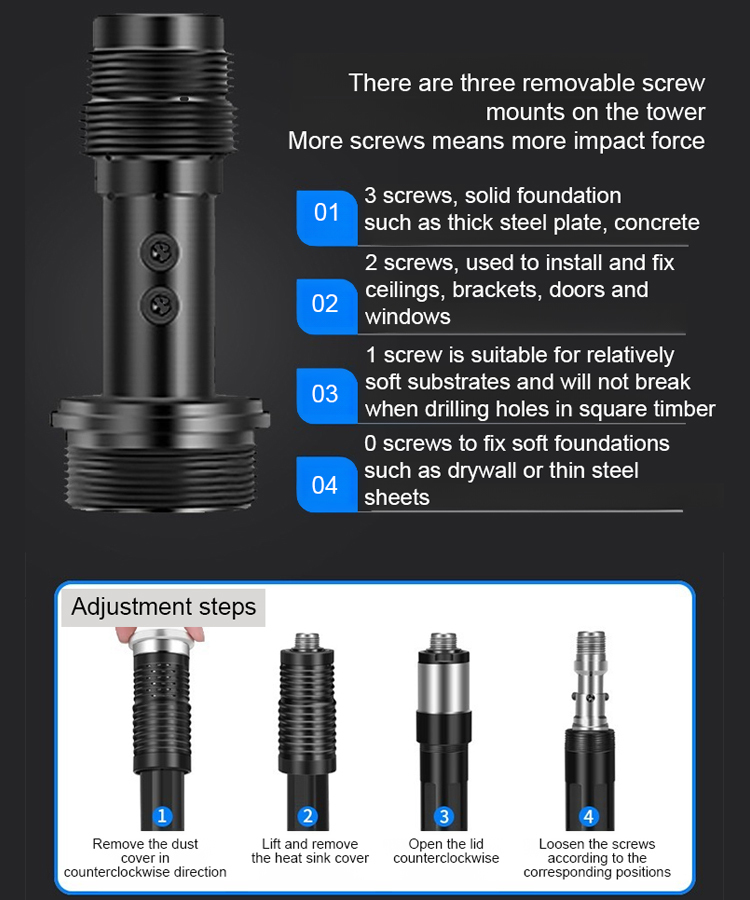 There are three removable screw mounts on the tower
More screws means more impact force

01
3 screws, solid foundation such as thick steel plate, concrete

02
2 screws, used to install and fix ceilings, brackets, doors and windows

03
1 screw is suitable for relatively soft substrates and will not break when drilling holes in square timber

04
0 screws to fix soft foundations such as drywall or thin steel sheets

Adjustment steps

1
Remove the dust cover in counterclockwise direction

2
Lift and remove the heat sink cover

3
Open the lid counterclockwise

4
Loosen the screws according to the corresponding positions